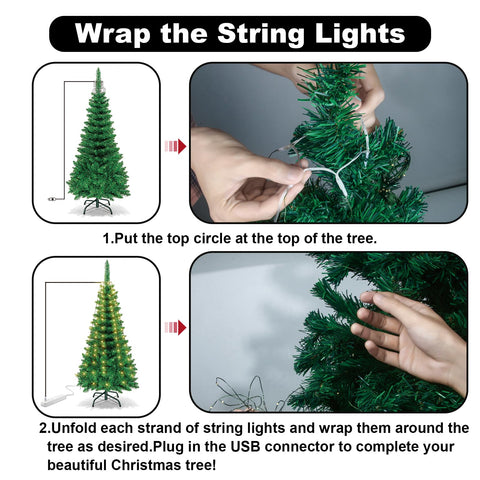 Wrap the String Lights

1.Put the top circle at the top of the tree.

2.Unfold each strand of string lights and wrap them around the tree as desired.Plug in the USB connector to complete your beautiful Christmas tree!