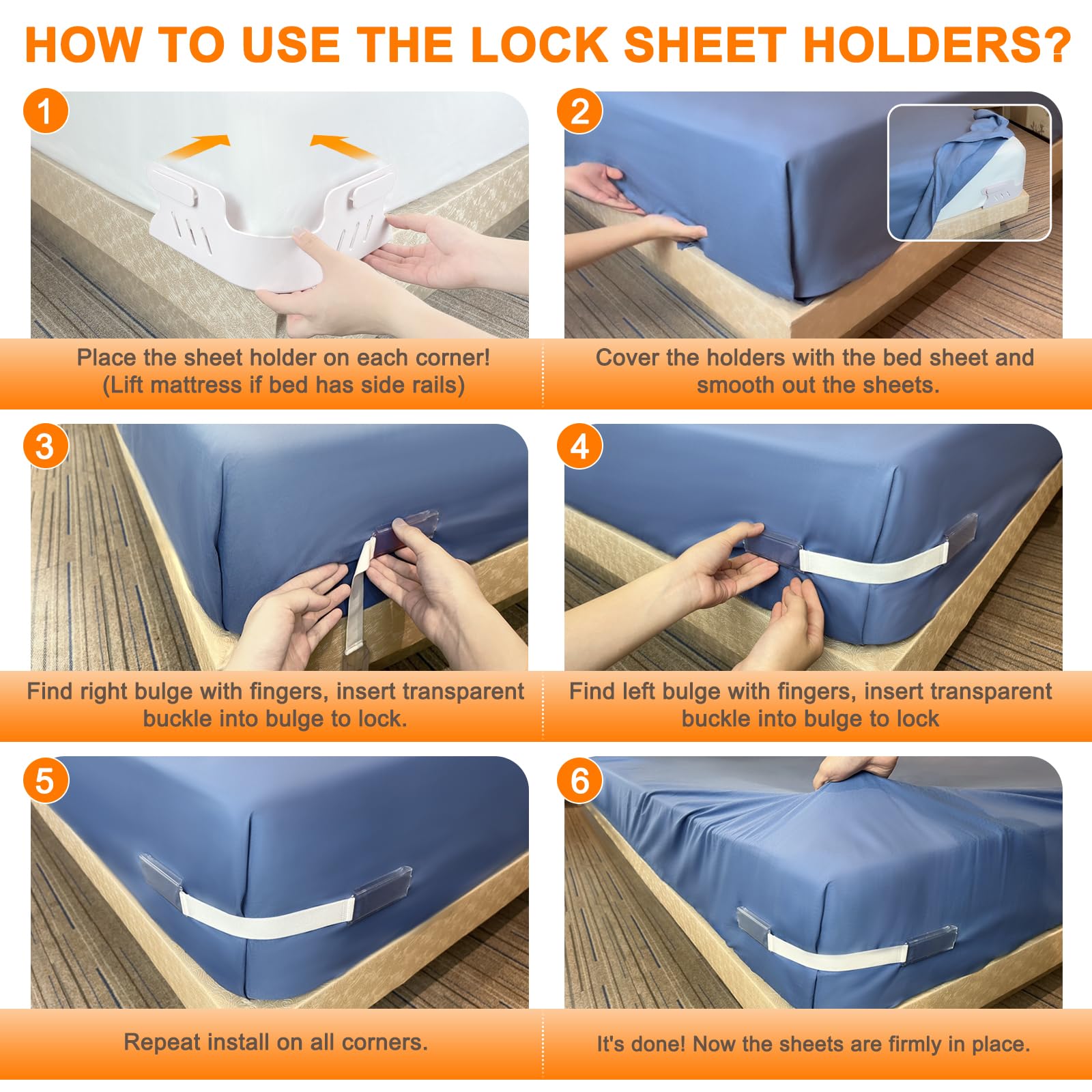 HOW TO USE THE LOCK SHEET HOLDERS?

1

Place the sheet holder on each corner! (Lift mattress if bed has side rails)

2

Cover the holders with the bed sheet and smooth out the sheets.

3

Find right bulge with fingers, insert transparent buckle into bulge to lock.

4

Find left bulge with fingers, insert transparent buckle into bulge to lock

5

Repeat install on all corners.

6

It's done! Now the sheets are firmly in place.