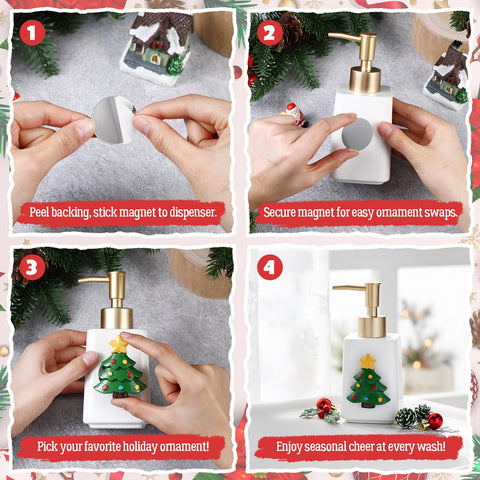 1
Peel backing, stick magnet to dispenser.

2
Secure magnet for easy ornament swaps.

3
Pick your favorite holiday ornament!

4
Enjoy seasonal cheer at every wash!