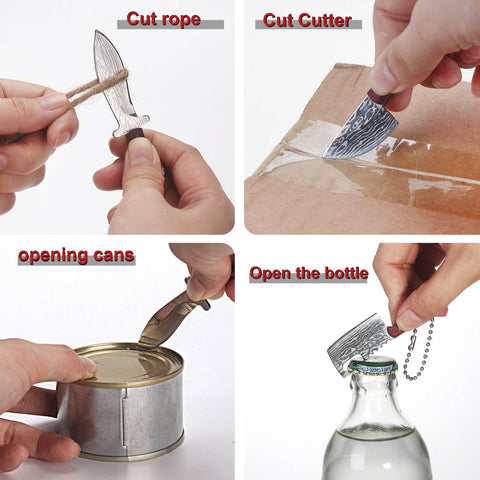 Cut rope

Cut Cutter

opening cans

Open the bottle