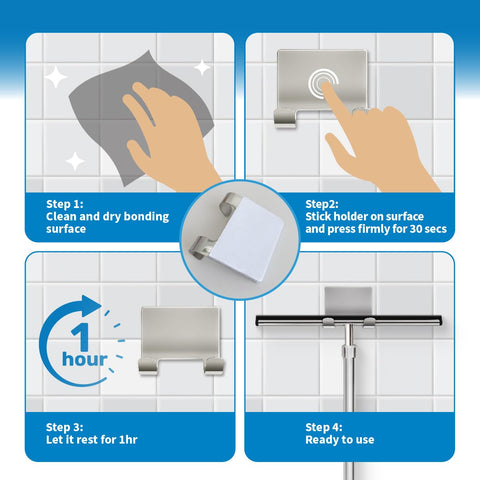 Step 1:
Clean and dry bonding surface

Step2:
Stick holder on surface and press firmly for 30 secs

1 hour

Step 3:
Let it rest for 1hr

Step 4:
Ready to use