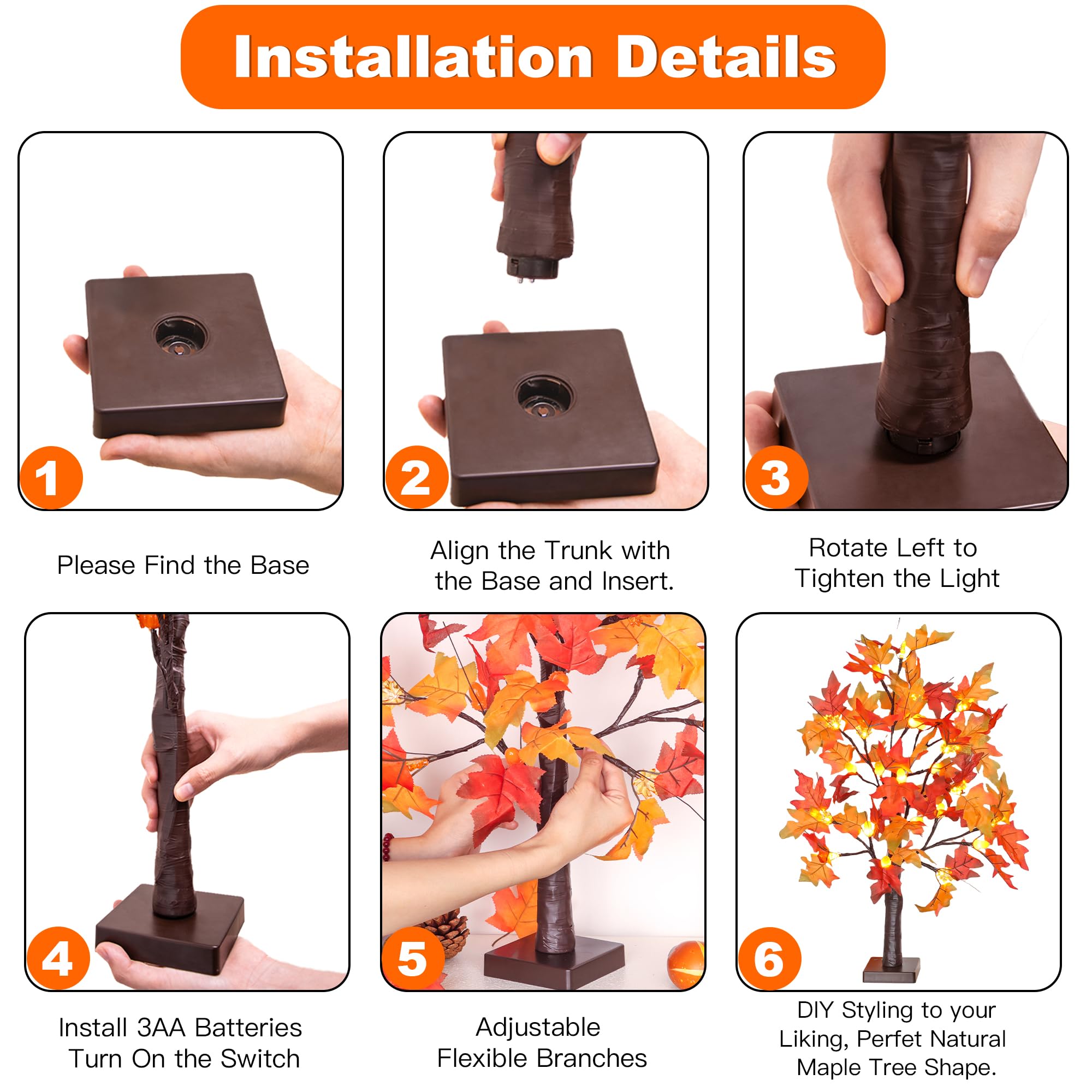 Installation Details

1

Please Find the Base

2

Align the Trunk with the Base and Insert.

3

Rotate Left to Tighten the Light

4

Install 3AA Batteries Turn On the Switch

5

Adjustable Flexible Branches

6

DIY Styling to your Liking, Perfet Natural Maple Tree Shape.