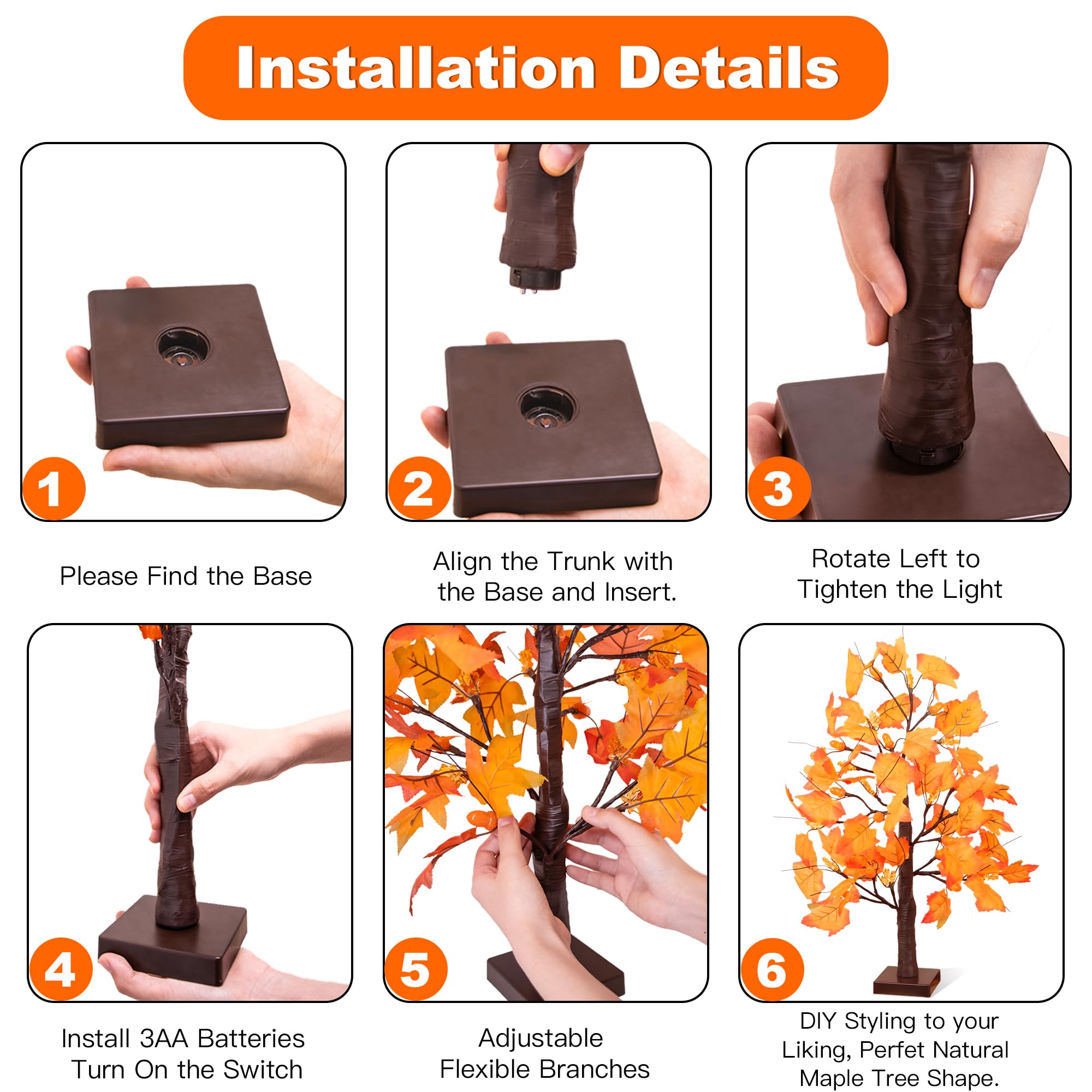 Installation Details

1

Please Find the Base

2

Align the Trunk with the Base and Insert.

3

Rotate Left to Tighten the Light

4

Install 3AA Batteries Turn On the Switch

5

Adjustable Flexible Branches

6

DIY Styling to your Liking, Perfet Natural Maple Tree Shape.