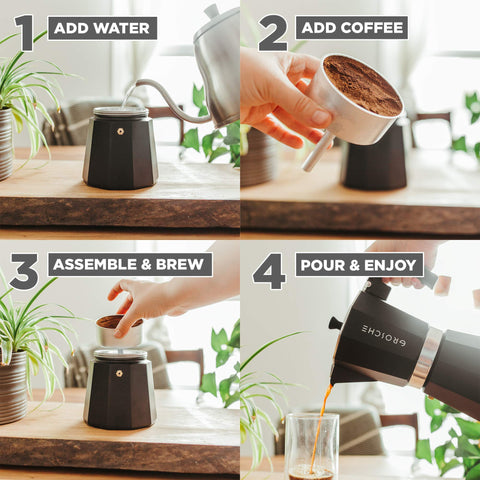 1 ADD WATER

2 ADD COFFEE

3 ASSEMBLE & BREW

4 POUR & ENJOY

GROSCHE