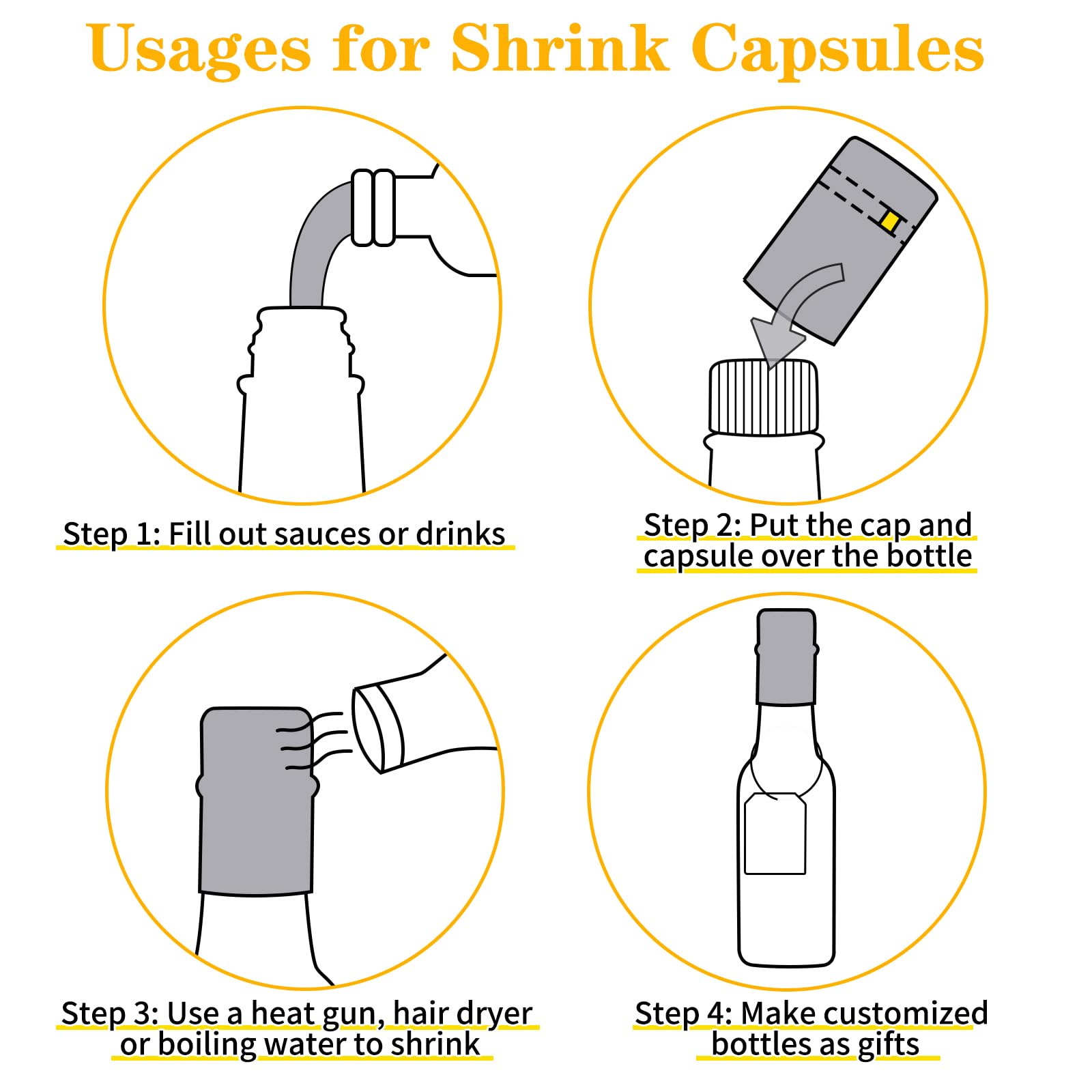 Usages for Shrink Capsules

Step 1: Fill out sauces or drinks

Step 2: Put the cap and capsule over the bottle

Step 3: Use a heat gun, hair dryer or boiling water to shrink

Step 4: Make customized bottles as gifts