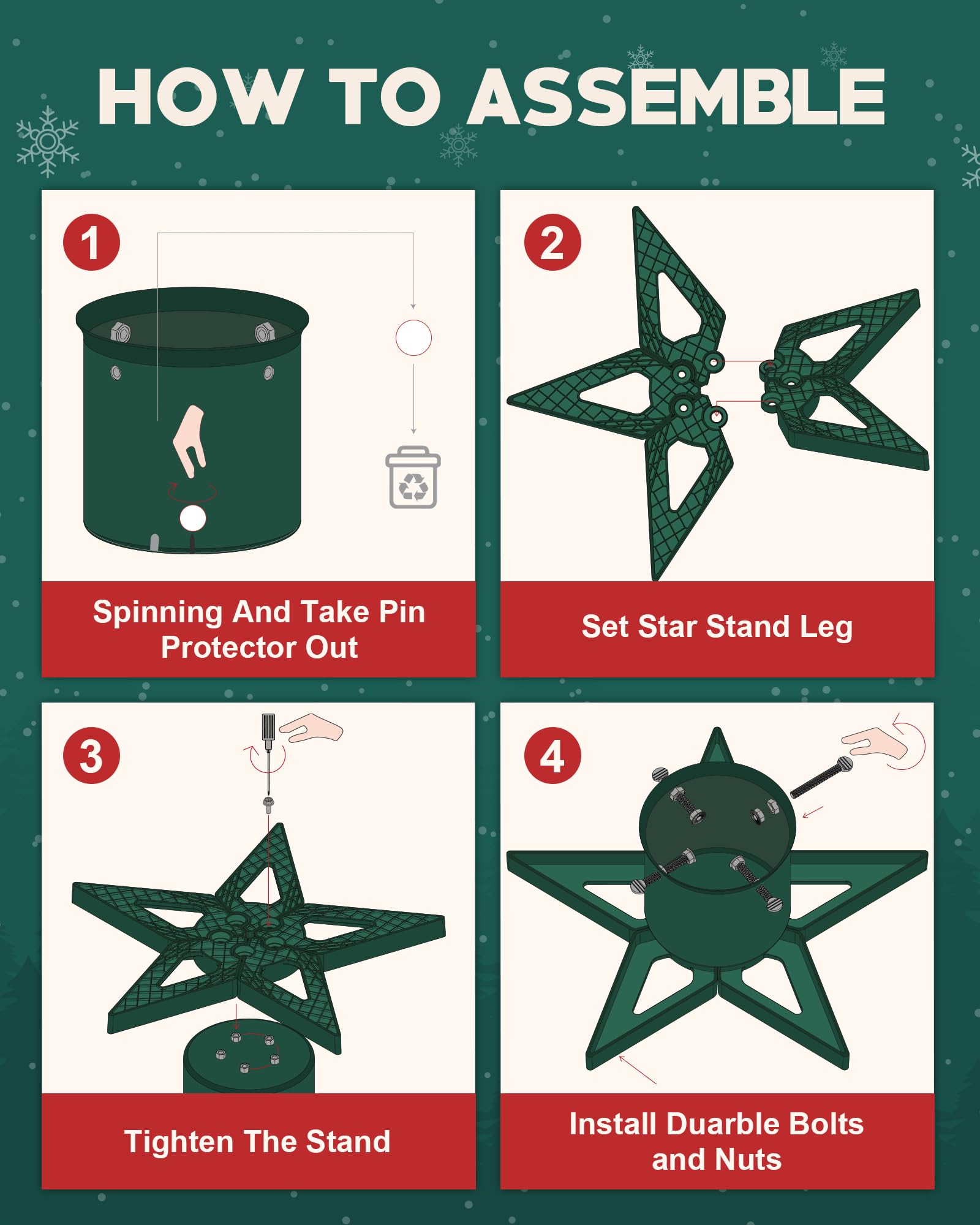 HOW TO ASSEMBLE

1

Spinning And Take Pin Protector Out

2

Set Star Stand Leg

3

Tighten The Stand

4

Install Duarble Bolts and Nuts