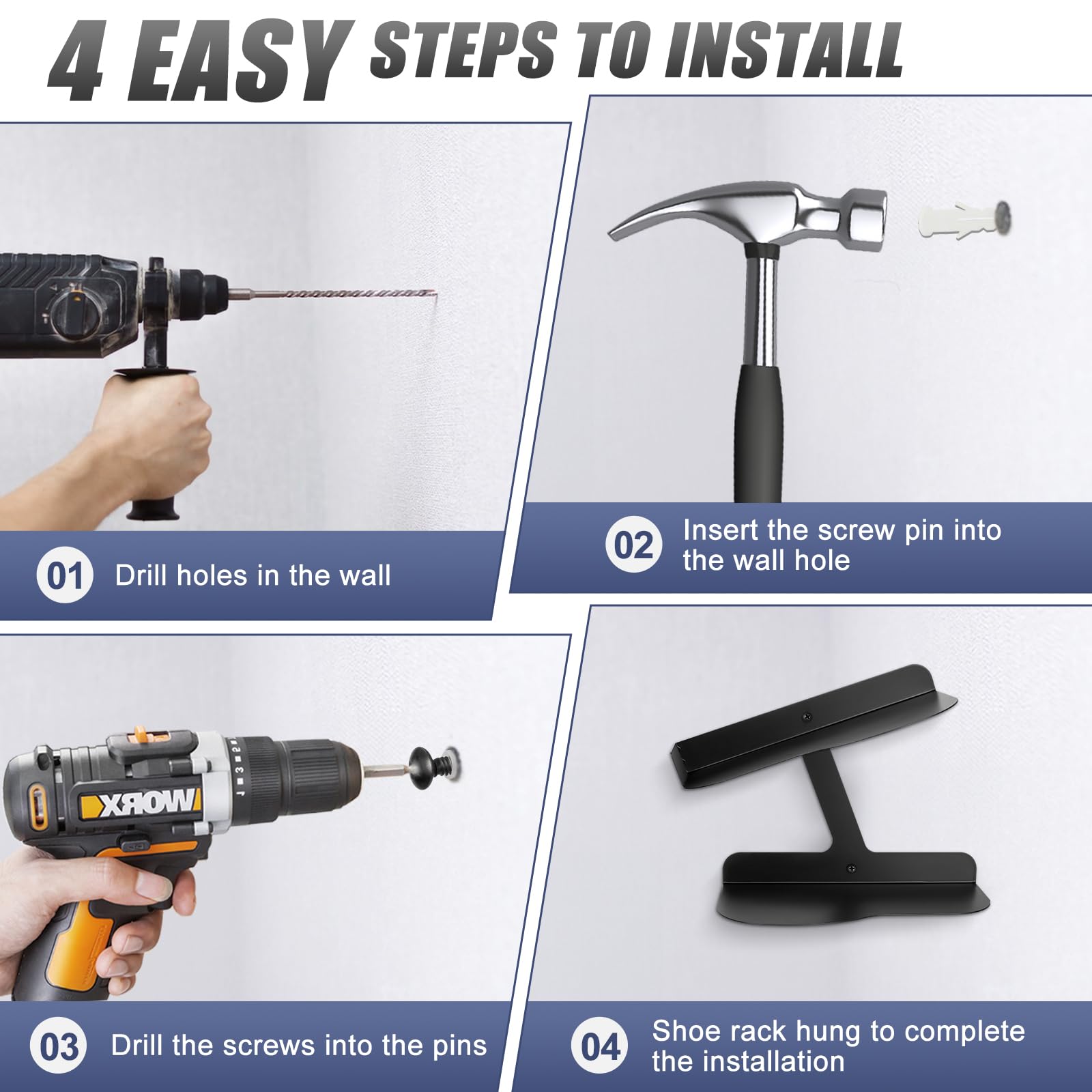 4 EASY STEPS TO INSTALL

01 Drill holes in the wall

02 Insert the screw pin into the wall hole

WORX

03 Drill the screws into the pins

04 Shoe rack hung to complete the installation