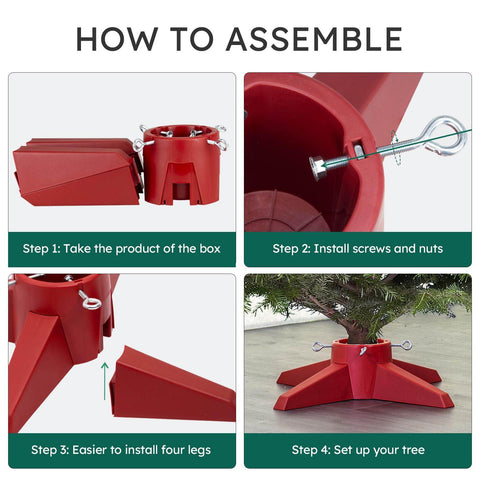 HOW TO ASSEMBLE

Step 1: Take the product of the box

Step 2: Install screws and nuts

Step 3: Easier to install four legs

Step 4: Set up your tree