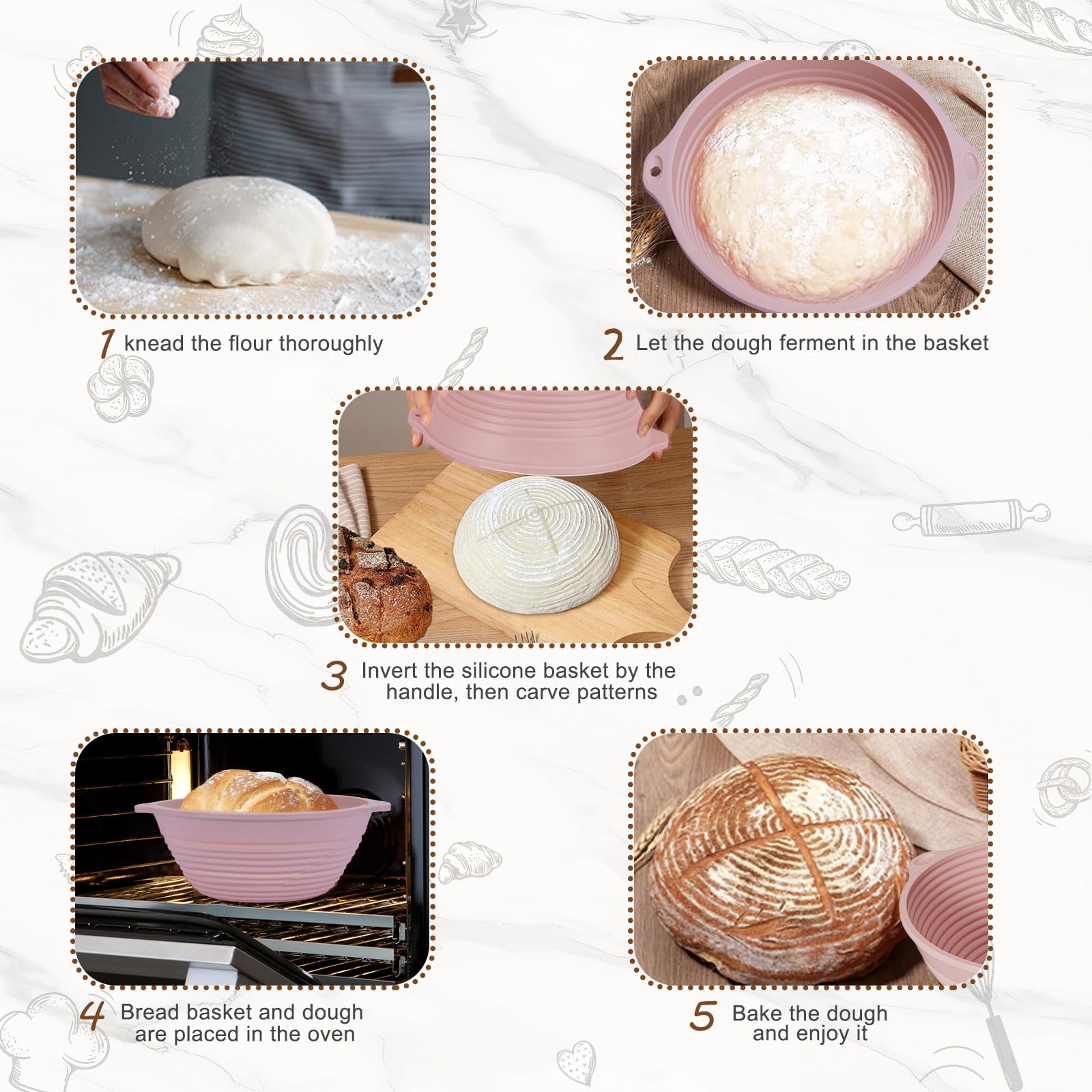 1 knead the flour thoroughly

2 Let the dough ferment in the basket

3 Invert the silicone basket by the handle, then carve patterns

4 Bread basket and dough are placed in the oven

5 Bake the dough and enjoy it