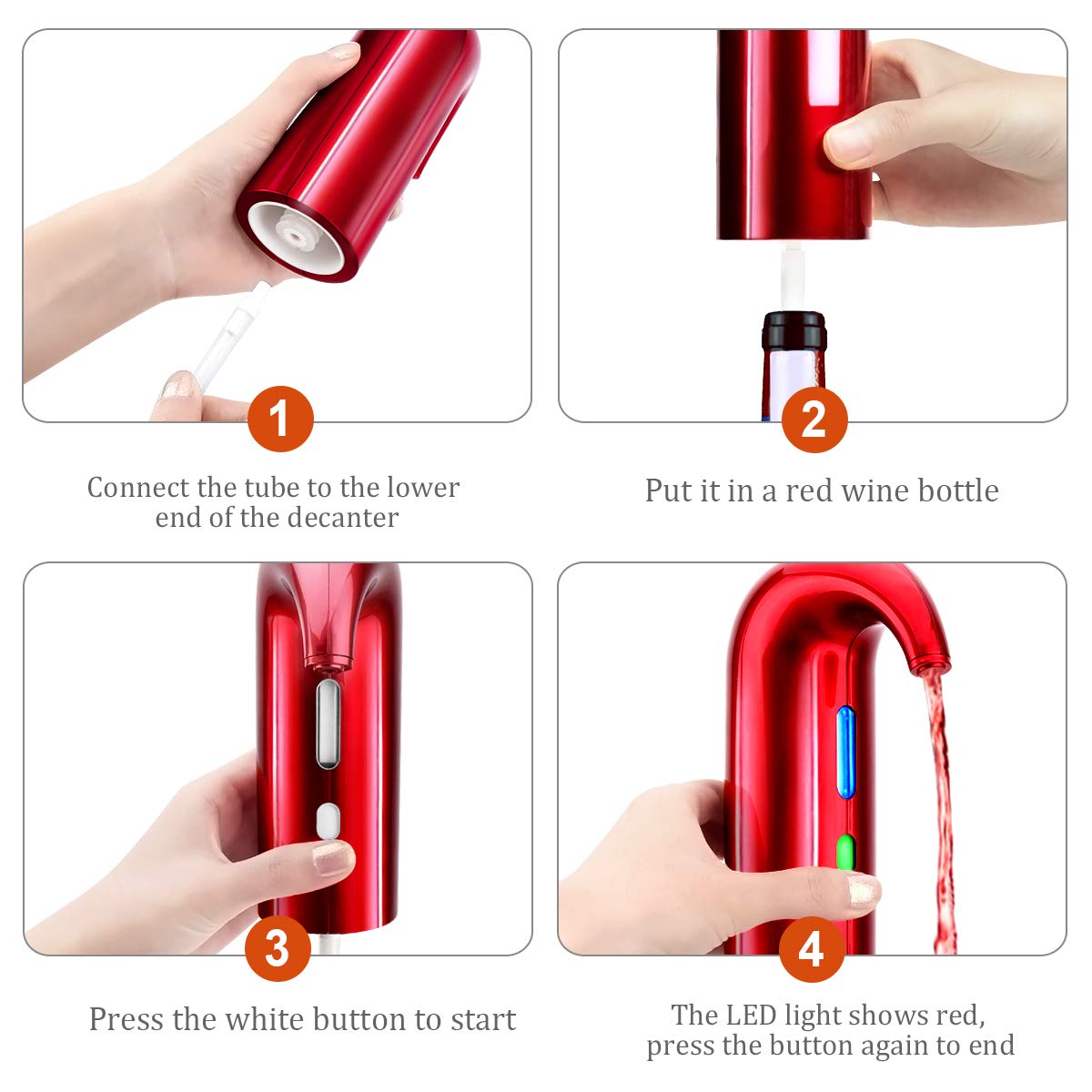 1

Connect the tube to the lower end of the decanter

2

Put it in a red wine bottle

3

Press the white button to start

4

The LED light shows red, press the button again to end