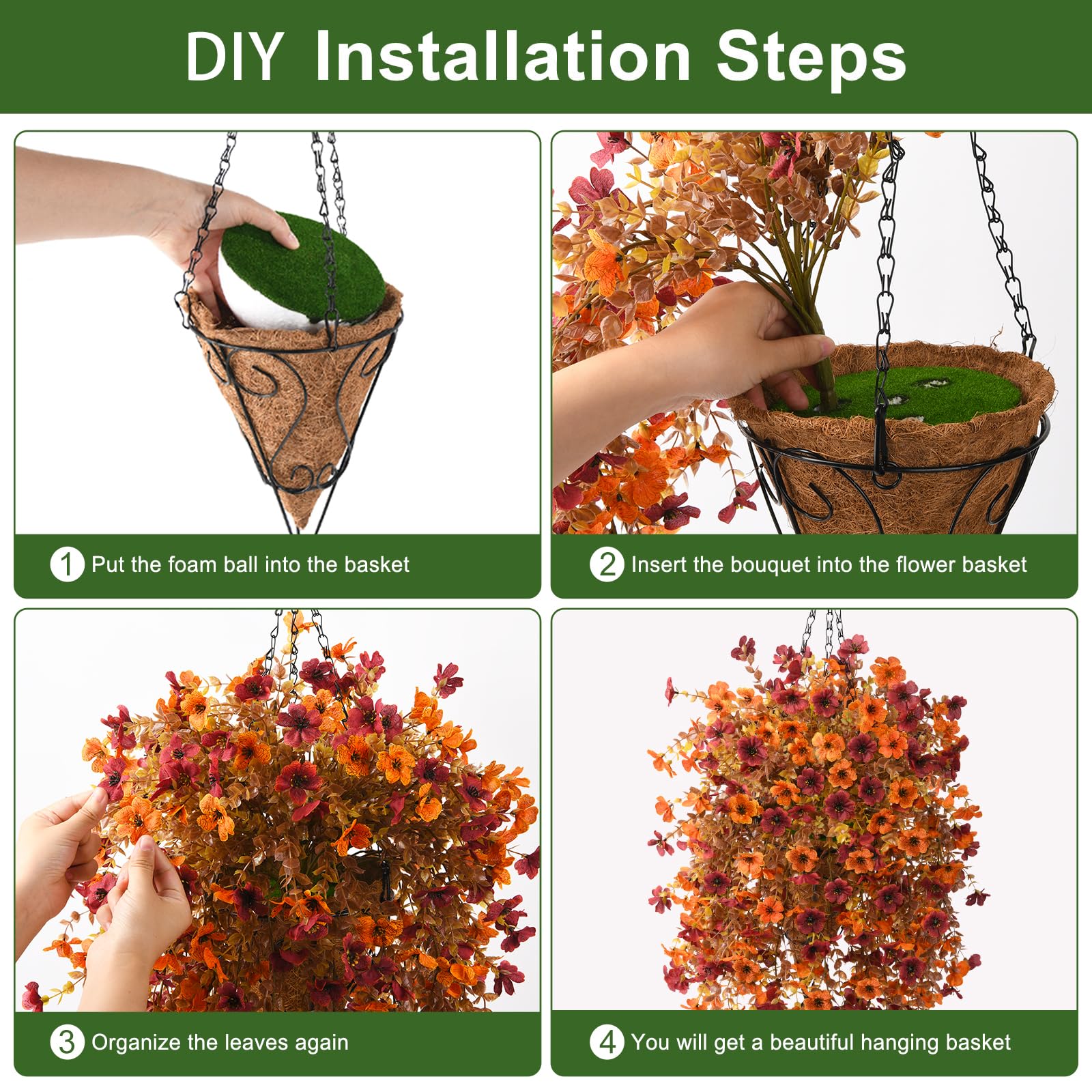 DIY Installation Steps

1 Put the foam ball into the basket

2 Insert the bouquet into the flower basket

3 Organize the leaves again

4 You will get a beautiful hanging basket