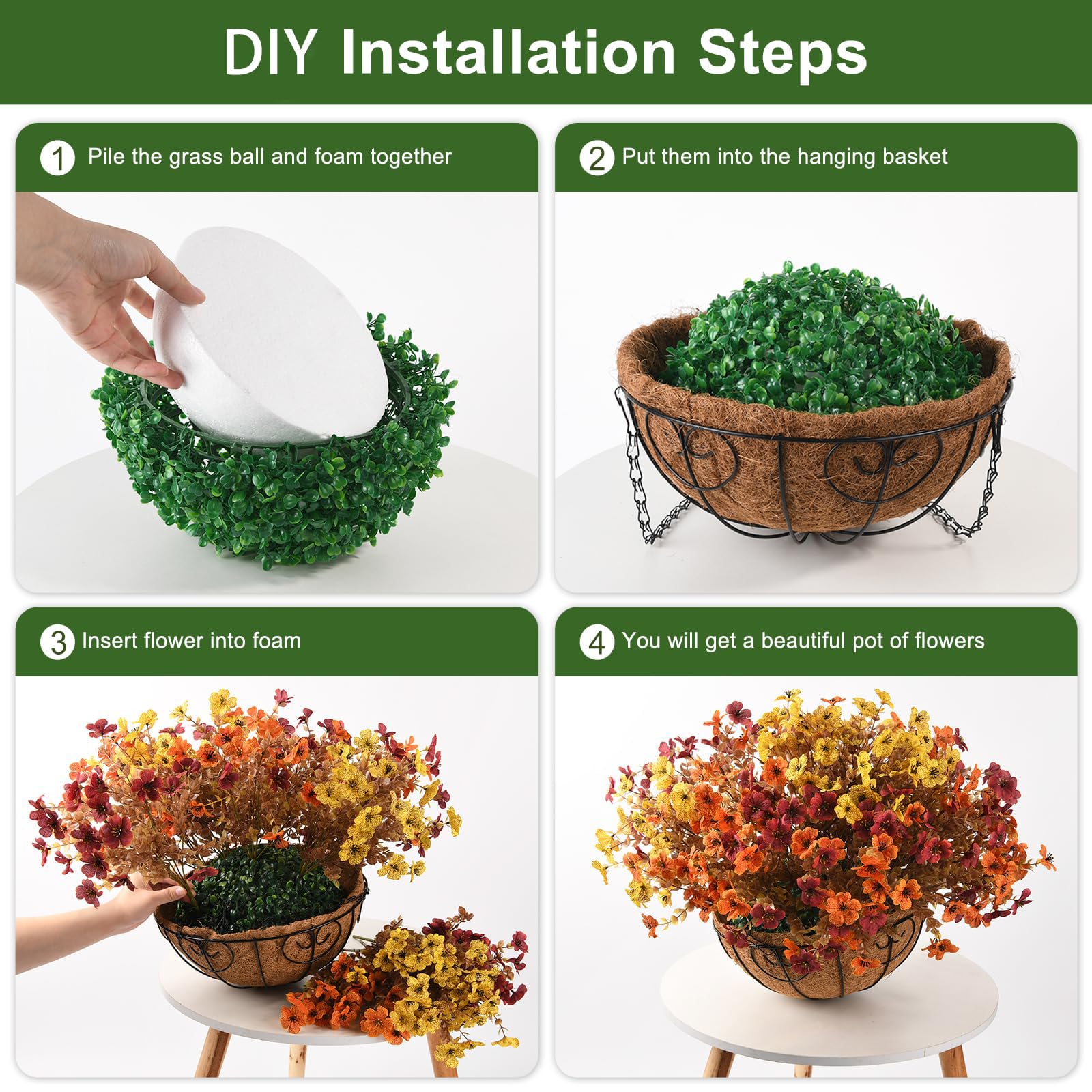 DIY Installation Steps

1 Pile the grass ball and foam together

2 Put them into the hanging basket

3 Insert flower into foam

4 You will get a beautiful pot of flowers