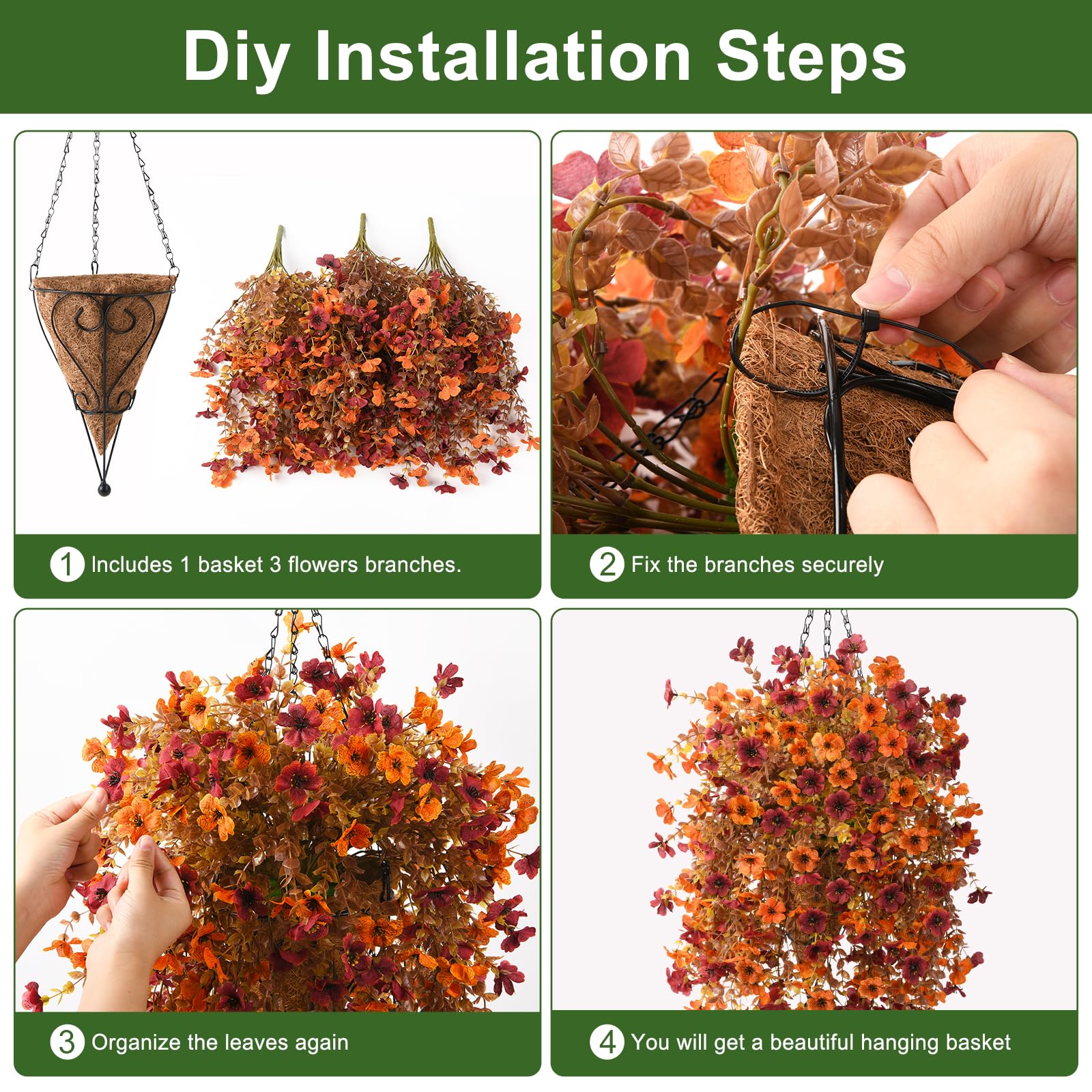 Diy Installation Steps

1 Includes 1 basket 3 flowers branches.

2 Fix the branches securely

3 Organize the leaves again

4 You will get a beautiful hanging basket