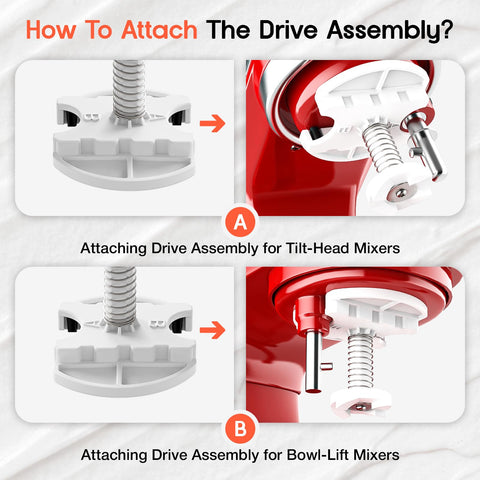 How To Attach The Drive Assembly?

A

Attaching Drive Assembly for Tilt-Head Mixers

B

Attaching Drive Assembly for Bowl-Lift Mixers