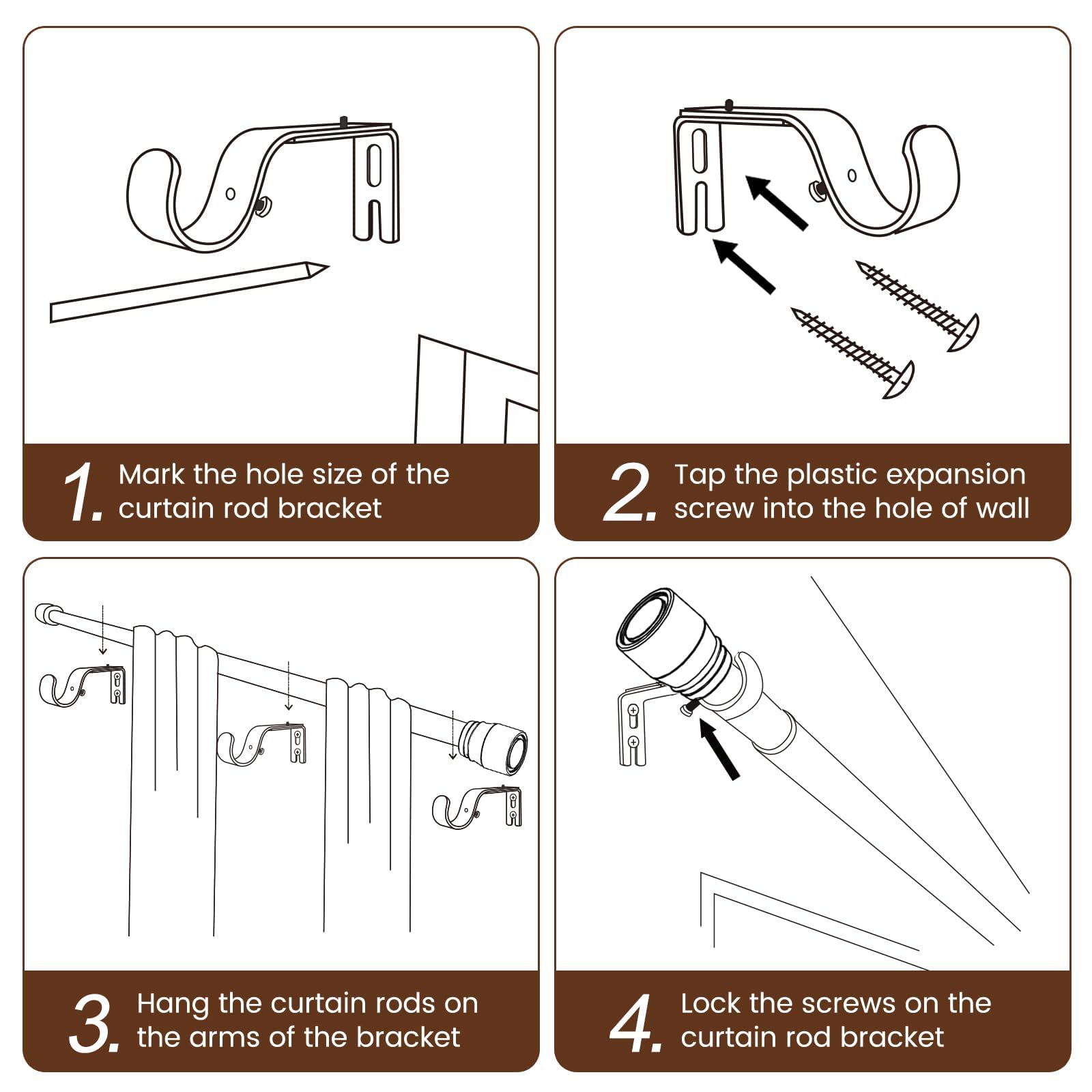 1. Mark the hole size of the curtain rod bracket

2. Tap the plastic expansion screw into the hole of wall

3. Hang the curtain rods on the arms of the bracket

4. Lock the screws on the curtain rod bracket