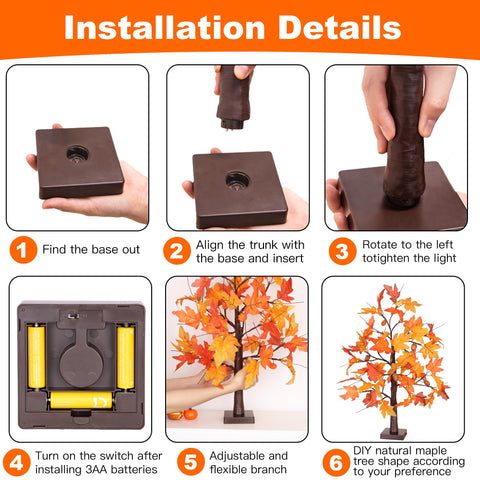 Installation Details

1 Find the base out

2 Align the trunk with the base and insert

3 Rotate to the left totighten the light

4 Turn on the switch after installing 3AA batteries

5 Adjustable and flexible branch

6 DIY natural maple tree shape according to your preference