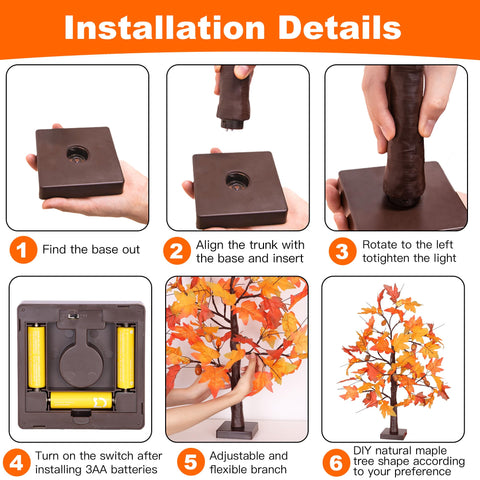 Installation Details

1 Find the base out

2 Align the trunk with the base and insert

3 Rotate to the left totighten the light

4 Turn on the switch after installing 3AA batteries

5 Adjustable and flexible branch

6 DIY natural maple tree shape according to your preference