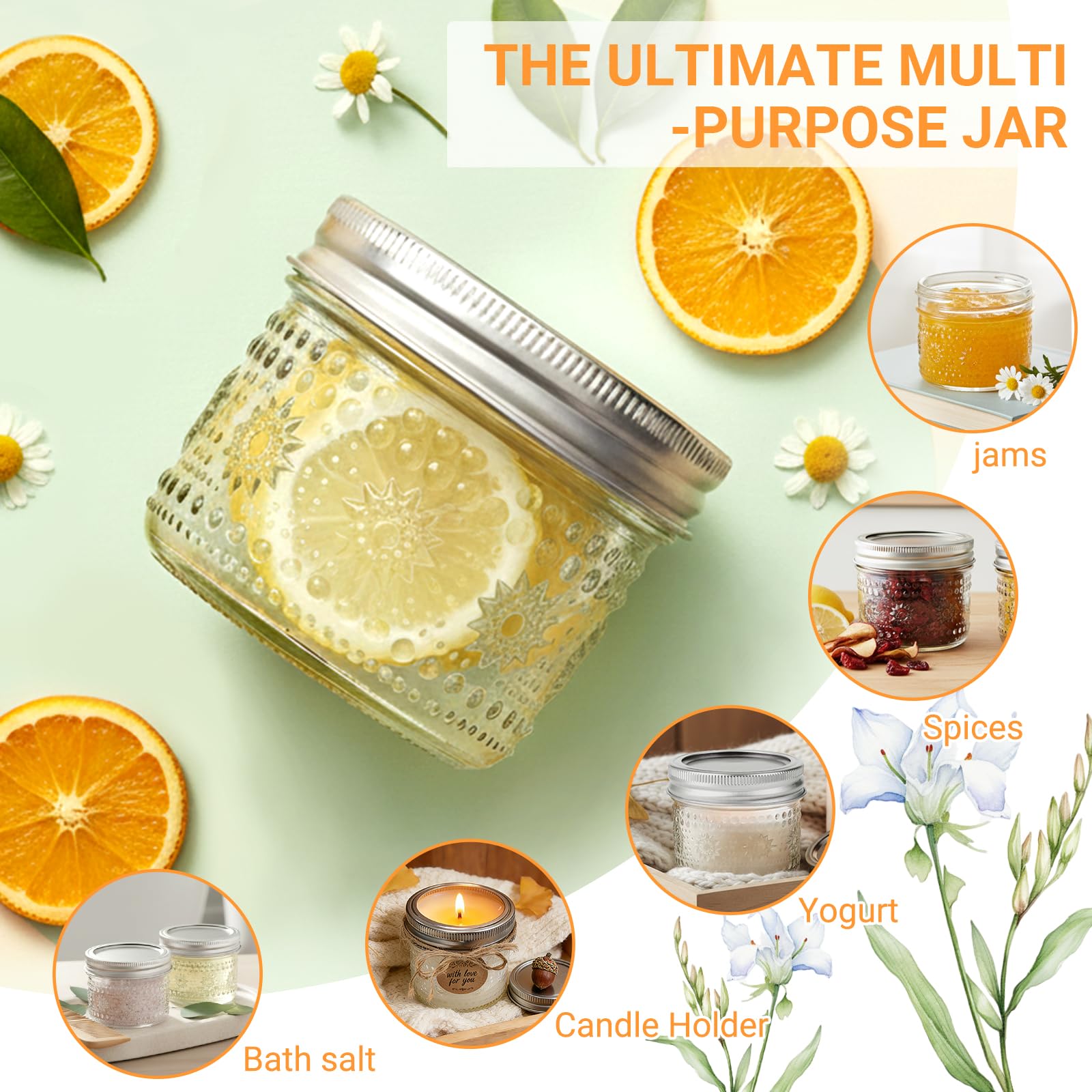 THE ULTIMATE MULTI -PURPOSE JAR

jams

Spices

Yogurt

with love for you

Candle Holder

Bath salt