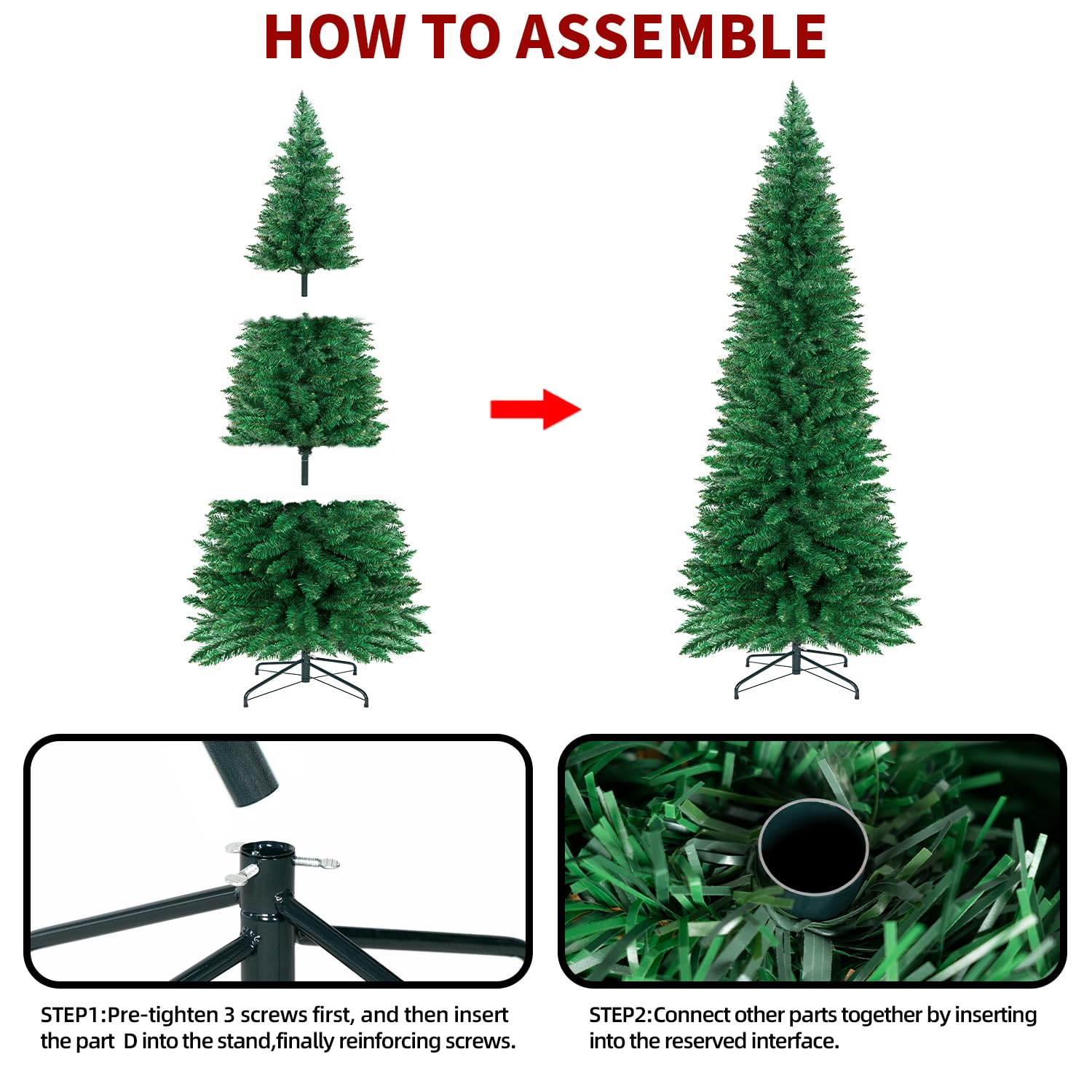 HOW TO ASSEMBLE

STEP1:Pre-tighten 3 screws first, and then insert the part D into the stand,finally reinforcing screws.

STEP2:Connect other parts together by inserting into the reserved interface.