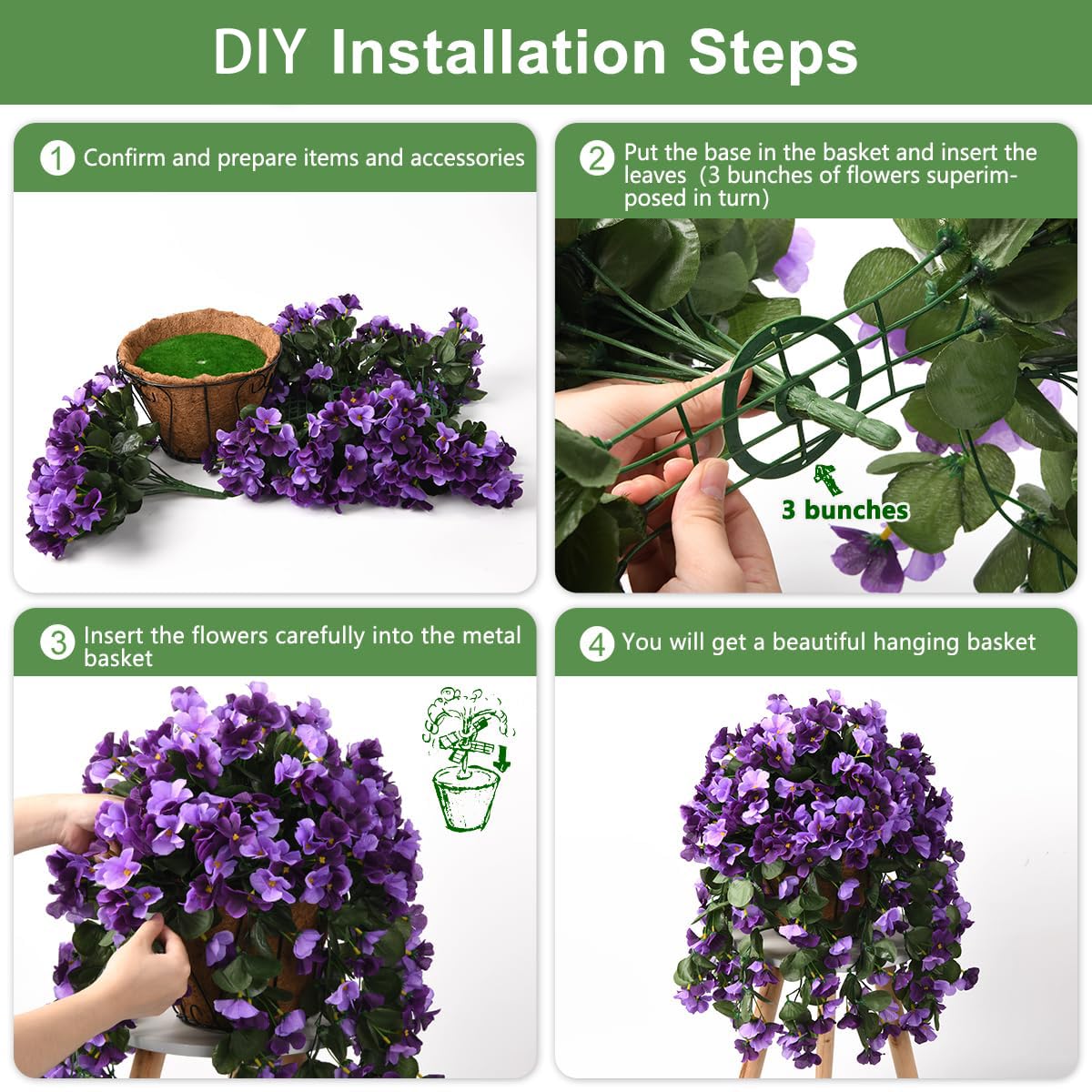 DIY Installation Steps

1 Confirm and prepare items and accessories

2 Put the base in the basket and insert the leaves (3 bunches of flowers superimposed in turn)

3 bunches

3 Insert the flowers carefully into the metal basket

4 You will get a beautiful hanging basket