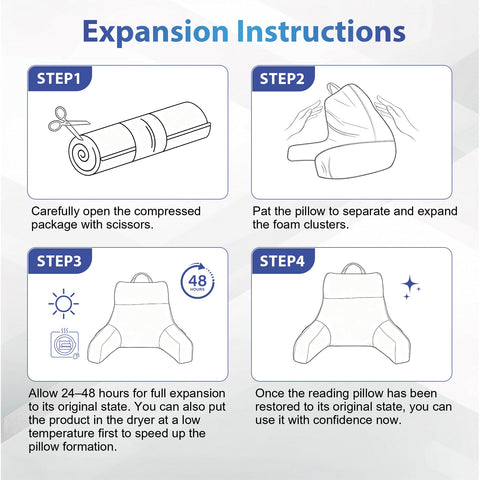 Expansion Instructions

STEP1

Carefully open the compressed package with scissors.

STEP2

Pat the pillow to separate and expand the foam clusters.

STEP3

48 HOURS

Allow 24–48 hours for full expansion to its original state. You can also put the product in the dryer at a low temperature first to speed up the pillow formation.

STEP4

Once the reading pillow has been restored to its original state, you can use it with confidence now.