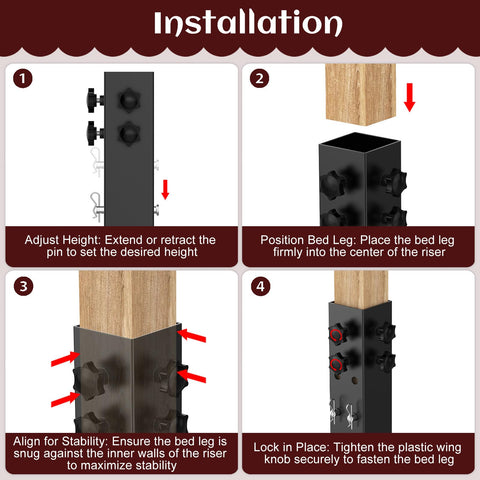 Installation

1

Adjust Height: Extend or retract the pin to set the desired height

2

Position Bed Leg: Place the bed leg firmly into the center of the riser

3

Align for Stability: Ensure the bed leg is snug against the inner walls of the riser to maximize stability

4

Lock in Place: Tighten the plastic wing knob securely to fasten the bed leg