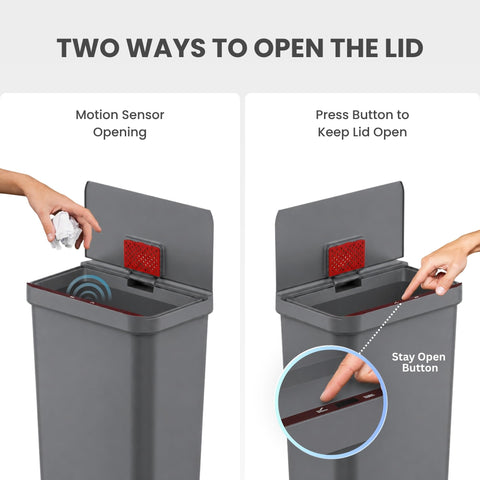 TWO WAYS TO OPEN THE LID

Motion Sensor Opening

Press Button to Keep Lid Open

Stay Open Button