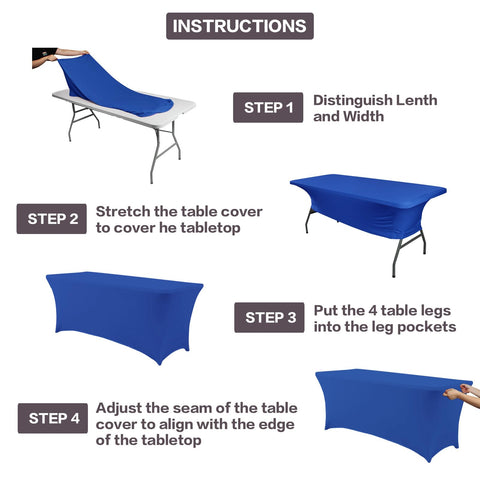 INSTRUCTIONS

STEP 1 Distinguish Lenth and Width

STEP 2 Stretch the table cover to cover he tabletop

STEP 3 Put the 4 table legs into the leg pockets

STEP 4 Adjust the seam of the table cover to align with the edge of the tabletop