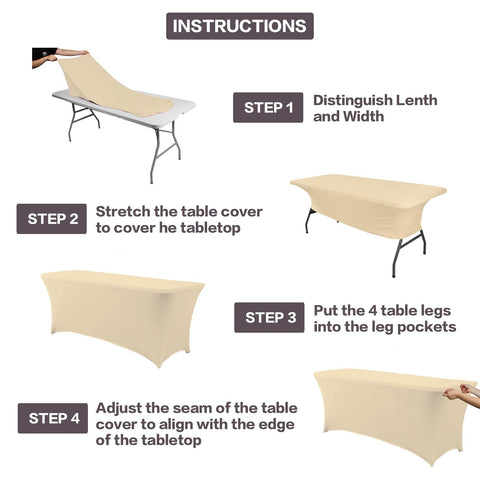 INSTRUCTIONS

STEP 1 Distinguish Lenth and Width

STEP 2 Stretch the table cover to cover he tabletop

STEP 3 Put the 4 table legs into the leg pockets

STEP 4 Adjust the seam of the table cover to align with the edge of the tabletop