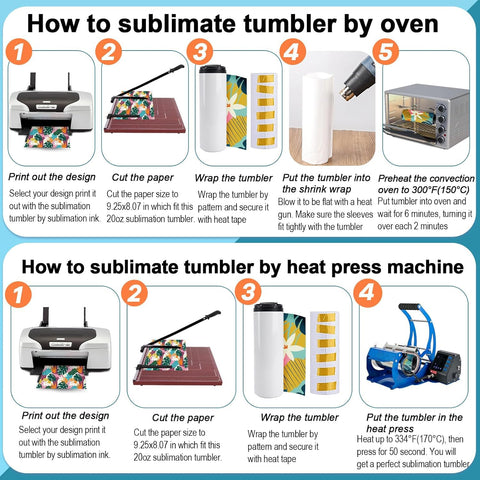 How to sublimate tumbler by oven

1

Print out the design

Select your design print it out with the sublimation tumbler by sublimation ink.

2

Cut the paper

Cut the paper size to 9.25x8.07 in which fit this 20oz sublimation tumbler.

3

Wrap the tumbler

Wrap the tumbler by pattern and secure it with heat tape

4

Put the tumbler into the shrink wrap

Blow it to be flat with a heat gun. Make sure the sleeves fit tightly with the tumbler

5

Preheat the convection oven to 300°F(150°C)

Put tumbler into oven and wait for 6 minutes, turning it over each 2 minutes

How to sublimate tumbler by heat press machine

1

Print out the design

Select your design print it out with the sublimation tumbler by sublimation ink.

2

Cut the paper

Cut the paper size to 9.25x8.07 in which fit this 20oz sublimation tumbler.

3

Wrap the tumbler

Wrap the tumbler by pattern and secure it with heat tape

4

Put the tumbler in the heat press

Heat up to 334°F(170°C), then press for 50 second. You will get a perfect sublimation tumbler