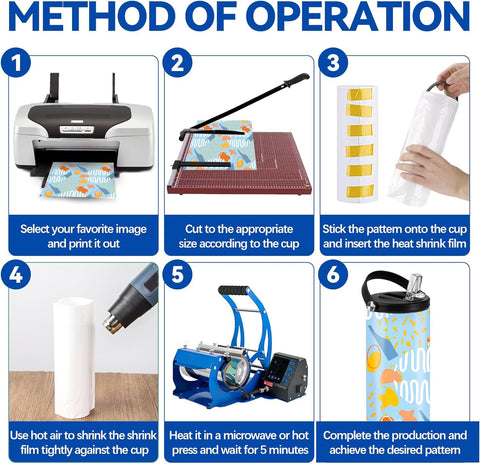 METHOD OF OPERATION

1

Select your favorite image and print it out

2

Cut to the appropriate size according to the cup

3

Stick the pattern onto the cup and insert the heat shrink film

4

Use hot air to shrink the shrink film tightly against the cup

5

Heat it in a microwave or hot press and wait for 5 minutes

6

Complete the production and achieve the desired pattern