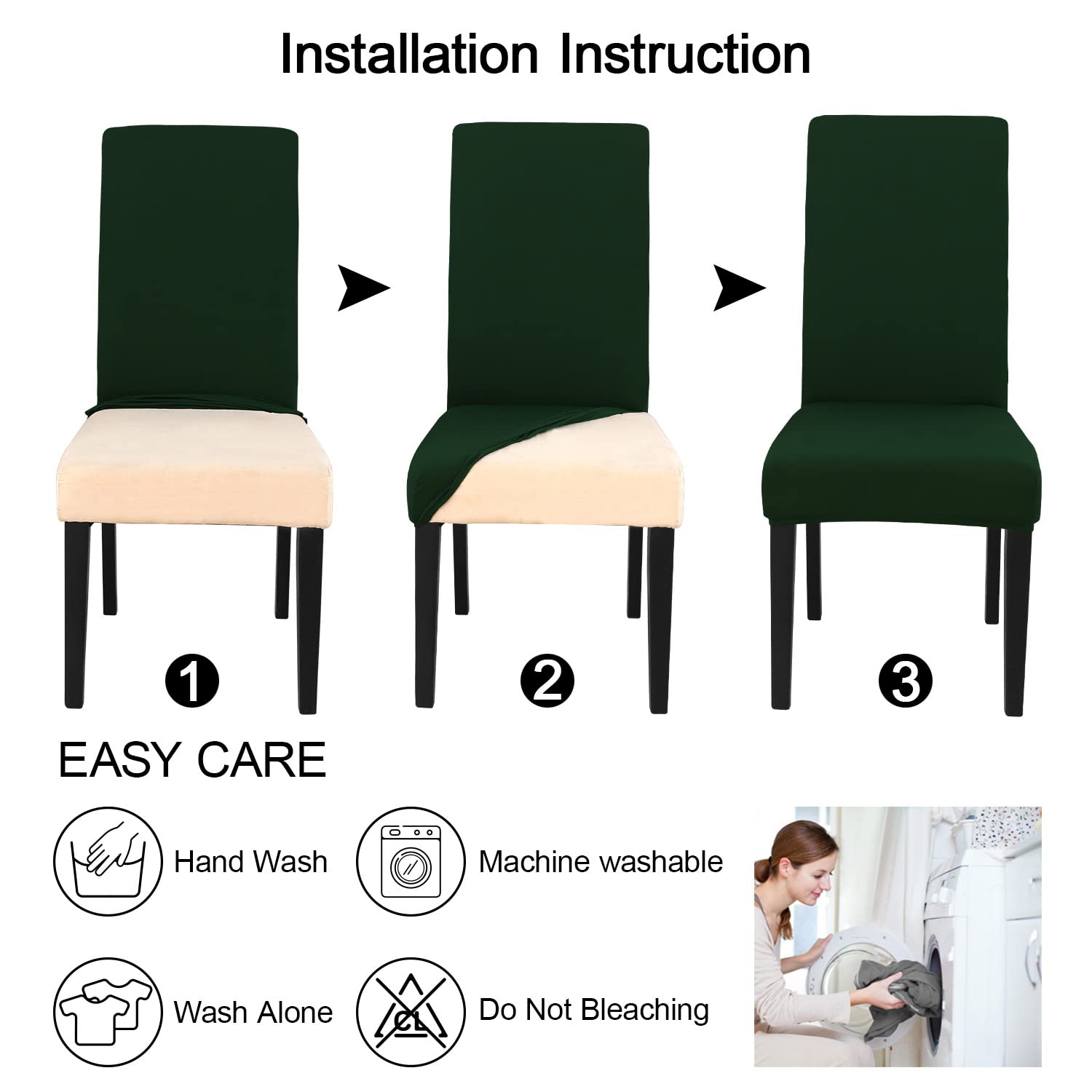 Installation Instruction

1

2

3

EASY CARE

Hand Wash

Machine washable

Wash Alone

CL

Do Not Bleaching