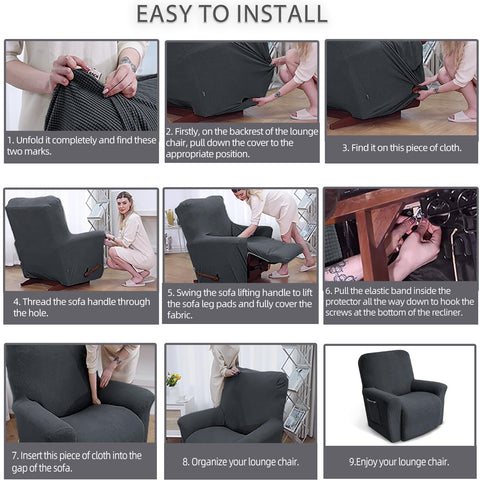 EASY TO INSTALL

1. Unfold it completely and find these two marks.

2. Firstly, on the backrest of the lounge chair, pull down the cover to the appropriate position.

3. Find it on this piece of cloth.

4. Thread the sofa handle through the hole.

5. Swing the sofa lifting handle to lift the sofa leg pads and fully cover the fabric.

6. Pull the elastic band inside the protector all the way down to hook the screws at the bottom of the recliner.

7. Insert this piece of cloth into the gap of the sofa.

8. Organize your lounge chair.

9.Enjoy your lounge chair.