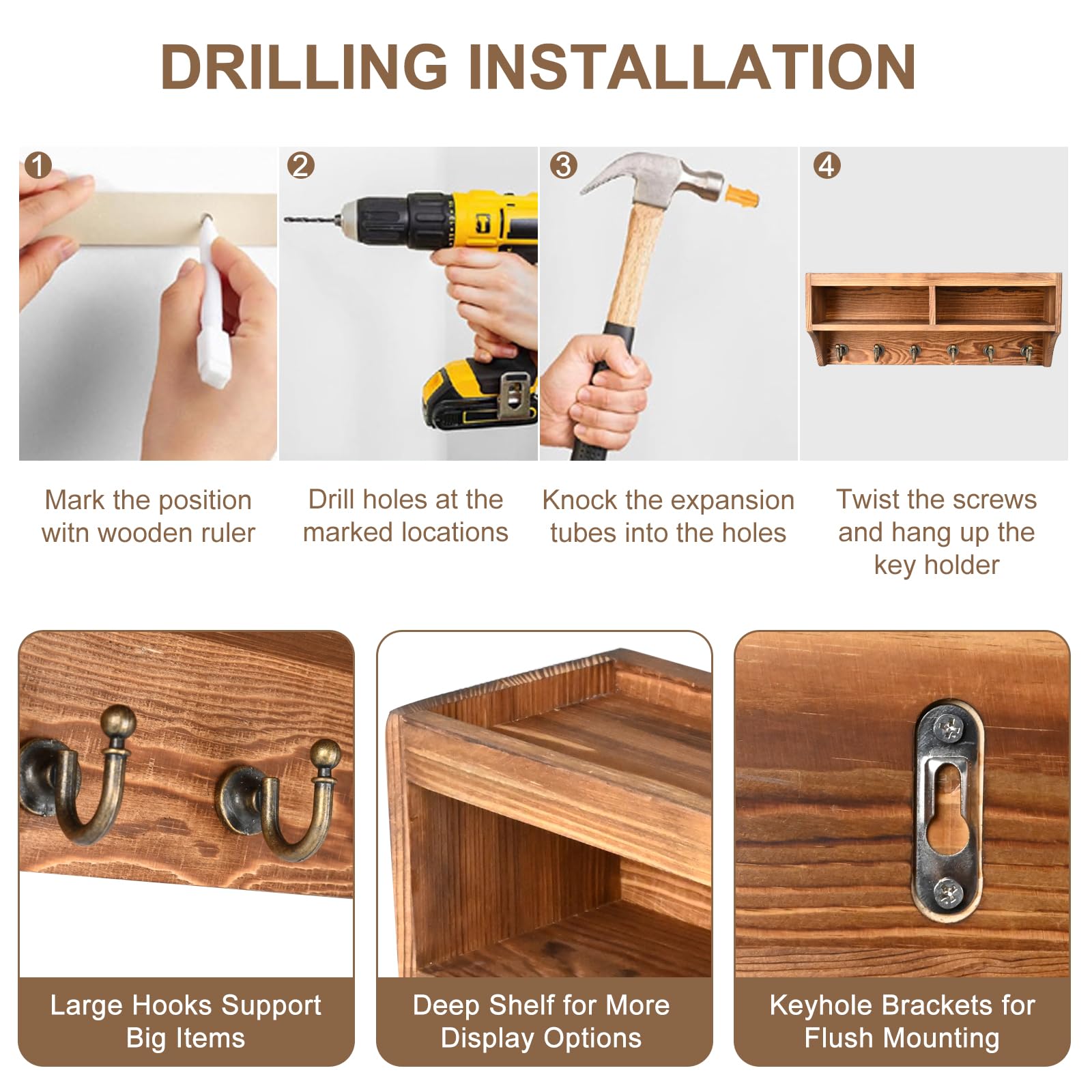 DRILLING INSTALLATION

1

2

3

4

Mark the position witn wooden ruler

Drill holes at the marked locations

Knock the expansion tubes into the holes

Twist the screws and hang up the key holder

Large Hooks Support Big Items

Deep Shelf for More Display Options

Keyhole Brackets for Flush Mounting