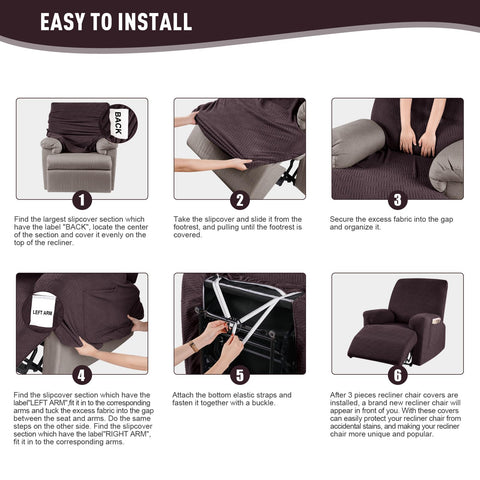 EASY TO INSTALL

BACK

1

Find the largest slipcover section which have the label "BACK", locate the center of the section and cover it evenly on the top of the recliner.

2

Take the slipcover and slide it from the footrest, and pulling until the footrest is covered.

3

Secure the excess fabric into the gap and organize it.

LEFT ARM

4

Find the slipcover section which have the label"LEFT ARM",fit it in to the corresponding arms and tuck the excess fabric into the gap between the seat and arms. Do the same steps on the other side. Find the slipcover section which have the label"RIGHT ARM", fit it in to the corresponding arms.

5

Attach the bottom elastic straps and fasten it together with a buckle.

6

After 3 pieces recliner chair covers are installed, a brand new recliner chair will appear in front of you. With these covers can easily protect your recliner chair from accidental stains, and making your recliner chair more unique and popular.