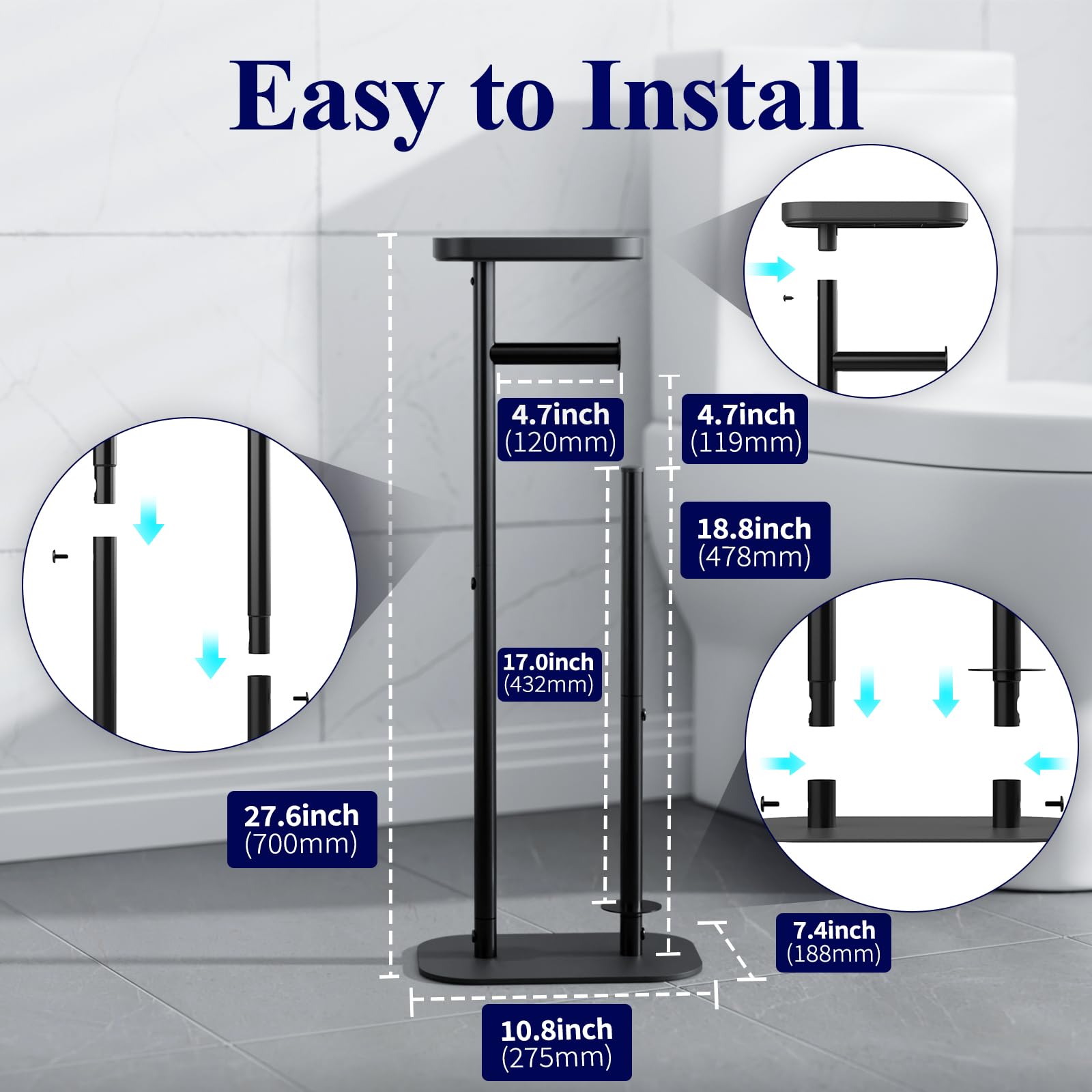 Easy to Install

4.7inch
(120mm)

4.7inch
(119mm)

18.8inch
(478mm)

17.0inch
(432mm)

27.6inch
(700mm)

7.4inch
(188mm)

10.8inch
(275mm)