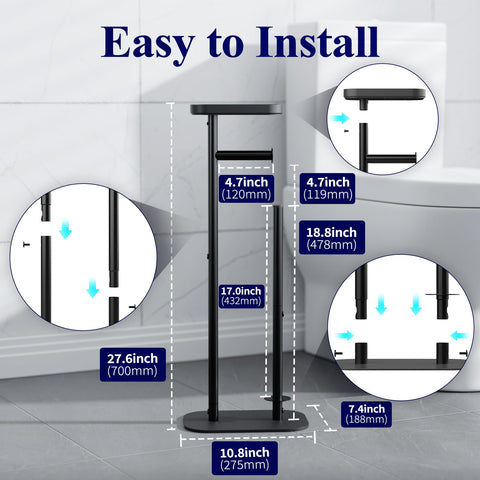 Easy to Install

4.7inch
(120mm)

4.7inch
(119mm)

18.8inch
(478mm)

17.0inch
(432mm)

27.6inch
(700mm)

7.4inch
(188mm)

10.8inch
(275mm)