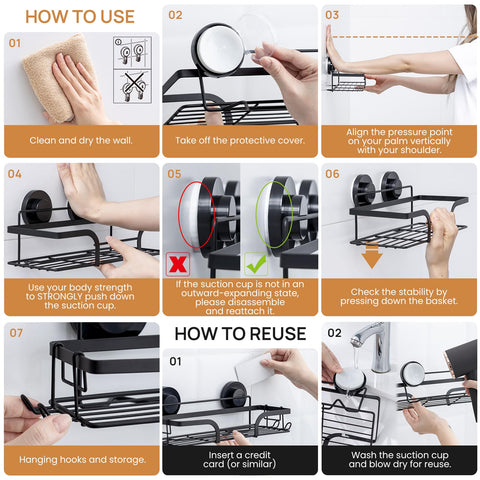 HOW TO USE

01
Clean and dry the wall.

02
Take off the protective cover.

03
Align the pressure point on your palm vertically with your shoulder.

04
Use your body strength to STRONGLY push down the suction cup.

05
If the suction cup is not in an outward-expanding state, please disassemble and reattach it.

06
Check the stability by pressing down the basket.

07
Hanging hooks and storage.

HOW TO REUSE

01
Insert a credit card (or similar)

02
Wash the suction cup and blow dry for reuse.