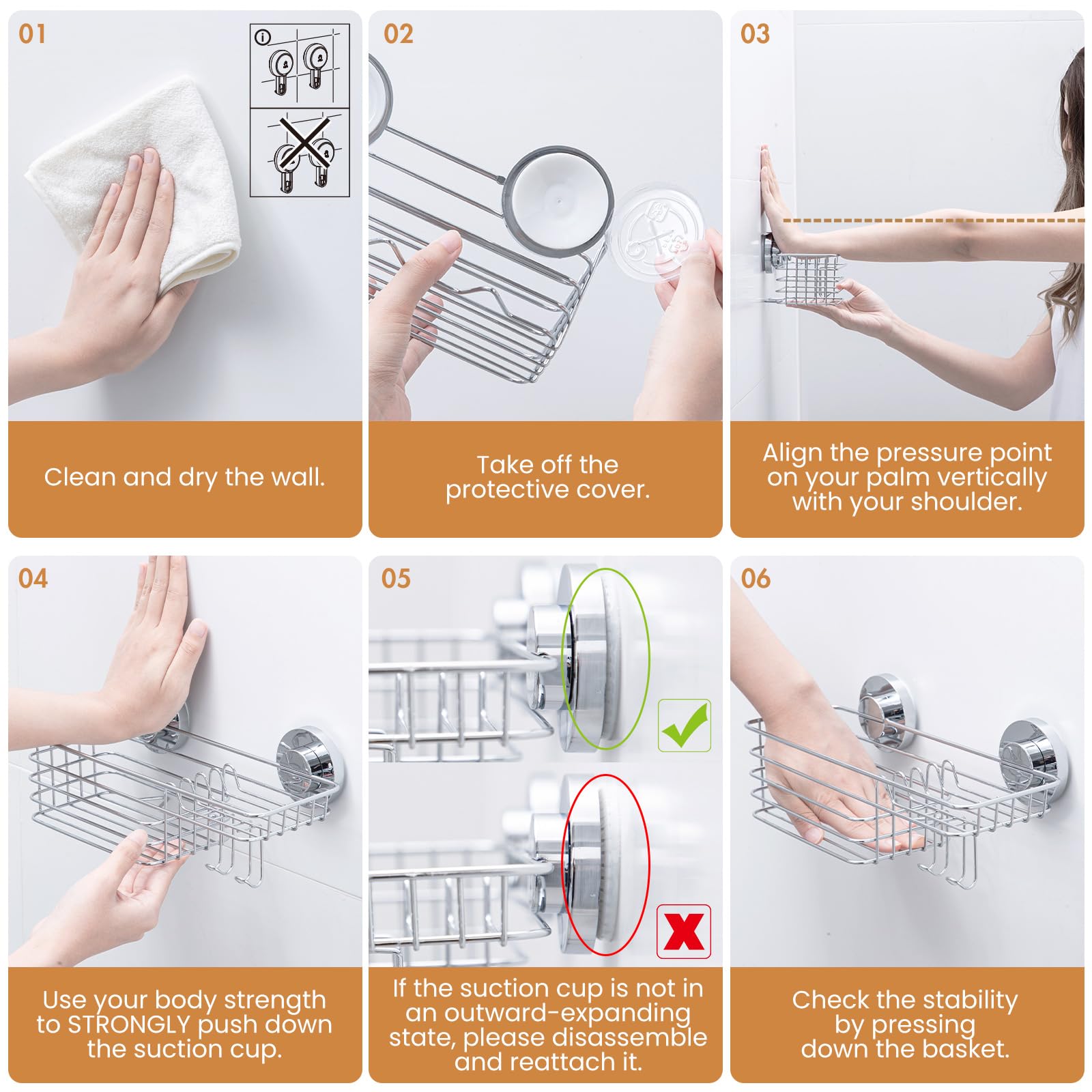 01

Clean and dry the wall.

02

Take off the protective cover.

03

Align the pressure point on your palm vertically with your shoulder.

04

Use your body strength to STRONGLY push down the suction cup.

05

If the suction cup is not in an outward-expanding state, please disassemble and reattach it.

06

Check the stability by pressing down the basket.