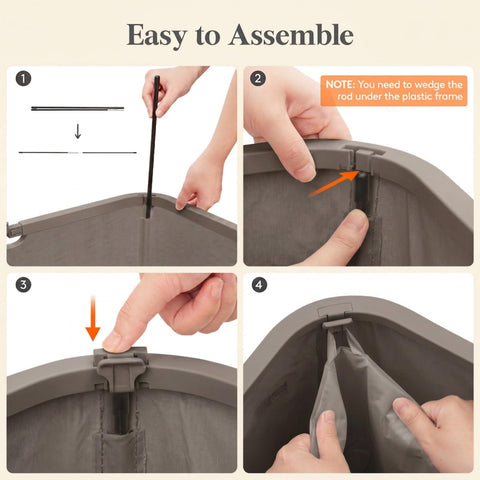 Easy to Assemble

1

2

NOTE: You need to wedge the rod under the plastic frame

3

4