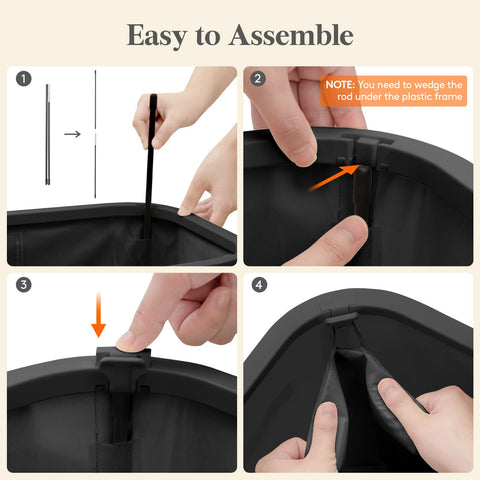 Easy to Assemble

1

2

NOTE: You need to wedge the rod under the plastic frame

3

4