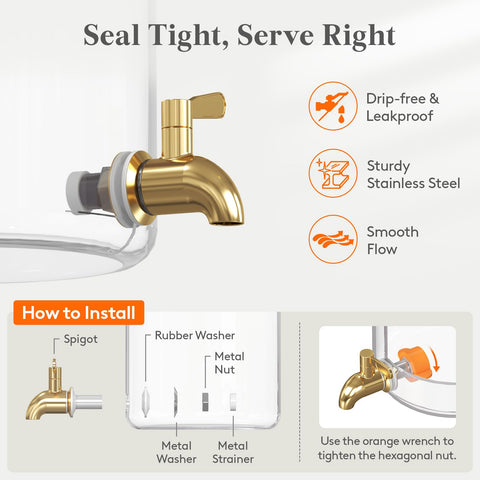 Seal Tight, Serve Right

Drip-free & Leakproof

Sturdy Stainless Steel

Smooth Flow

How to Install

Spigot

Rubber Washer

Metal Nut

Metal Washer

Metal Strainer

Use the orange wrench to tighten the hexagonal nut.