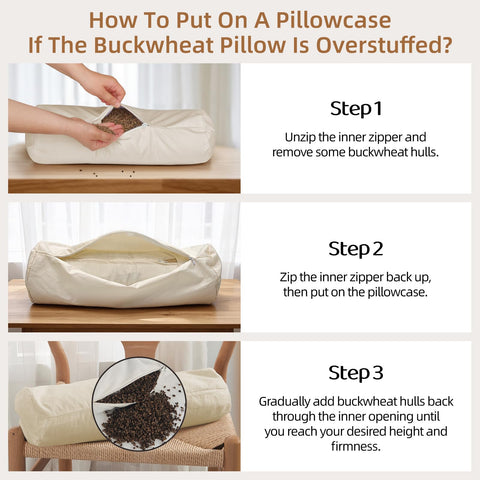 How To Put On A Pillowcase
If The Buckwheat Pillow Is Overstuffed?

Step 1

Unzip the inner zipper and remove some buckwheat hulls.

Step 2

Zip the inner zipper back up, then put on the pillowcase.

Step 3

Gradually add buckwheat hulls back through the inner opening until you reach your desired height and firmness.