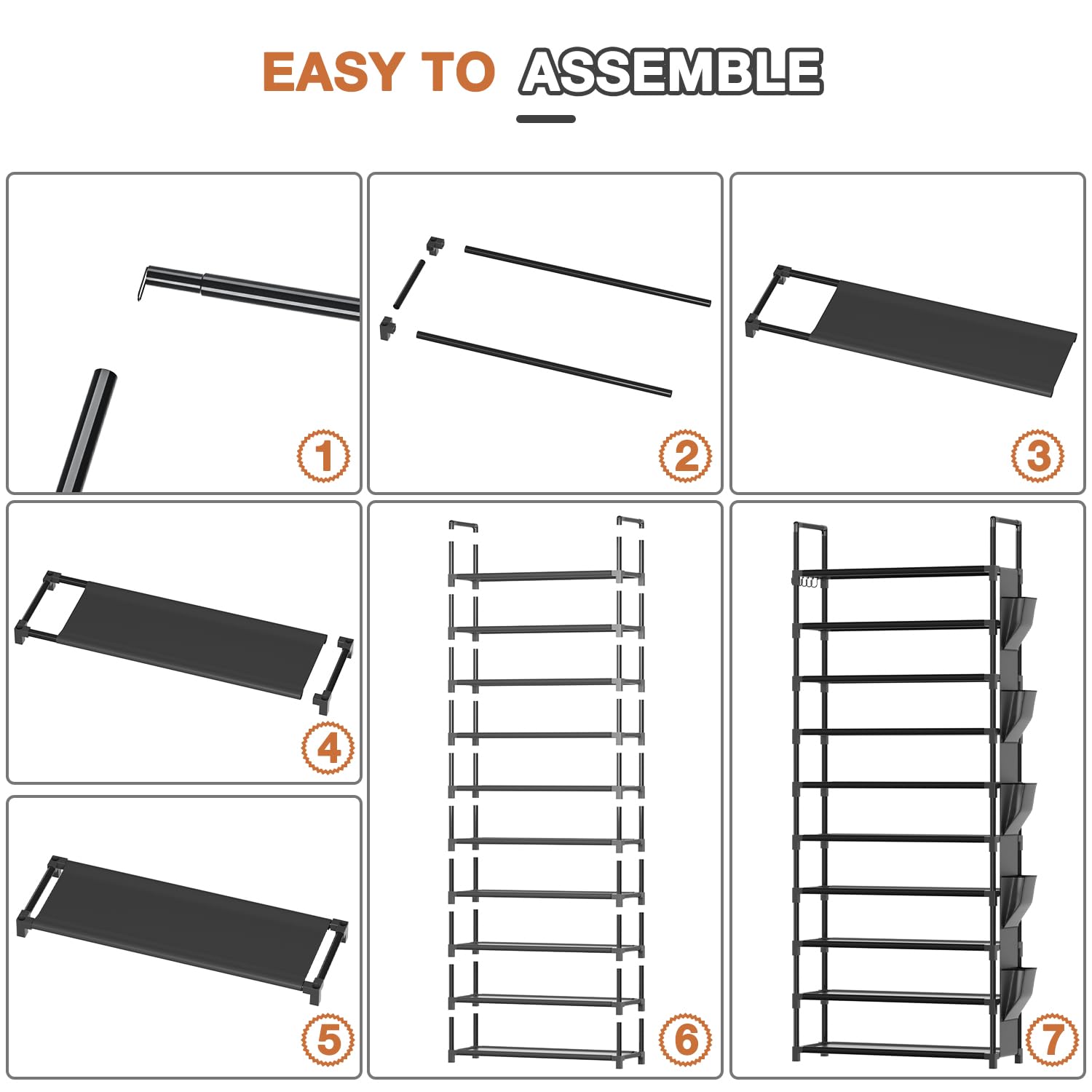 EASY TO ASSEMBLE

1

2

3

4

5

6

7