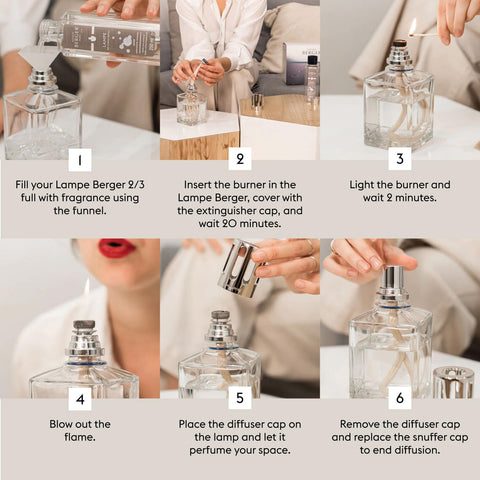 1

Fill your Lampe Berger 2/3 full with fragrance using the funnel.

2

Insert the burner in the Lampe Berger, cover with the extinguisher cap, and wait 20 minutes.

3

Light the burner and wait 2 minutes.

4

Blow out the flame.

5

Place the diffuser cap on the lamp and let it perfume your space.

6

Remove the diffuser cap and replace the snuffer cap to end diffusion.