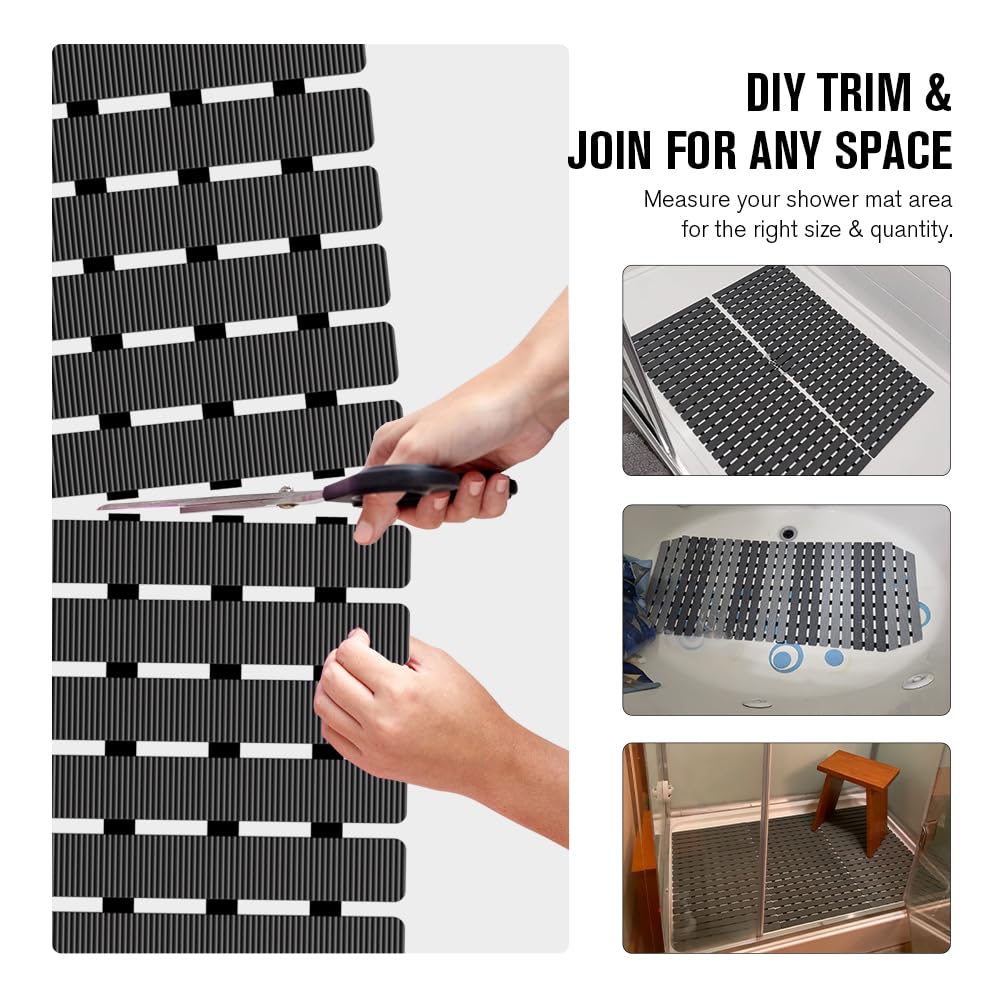 DIY TRIM &
JOIN FOR ANY SPACE

Measure your shower mat area for the right size & quantity.