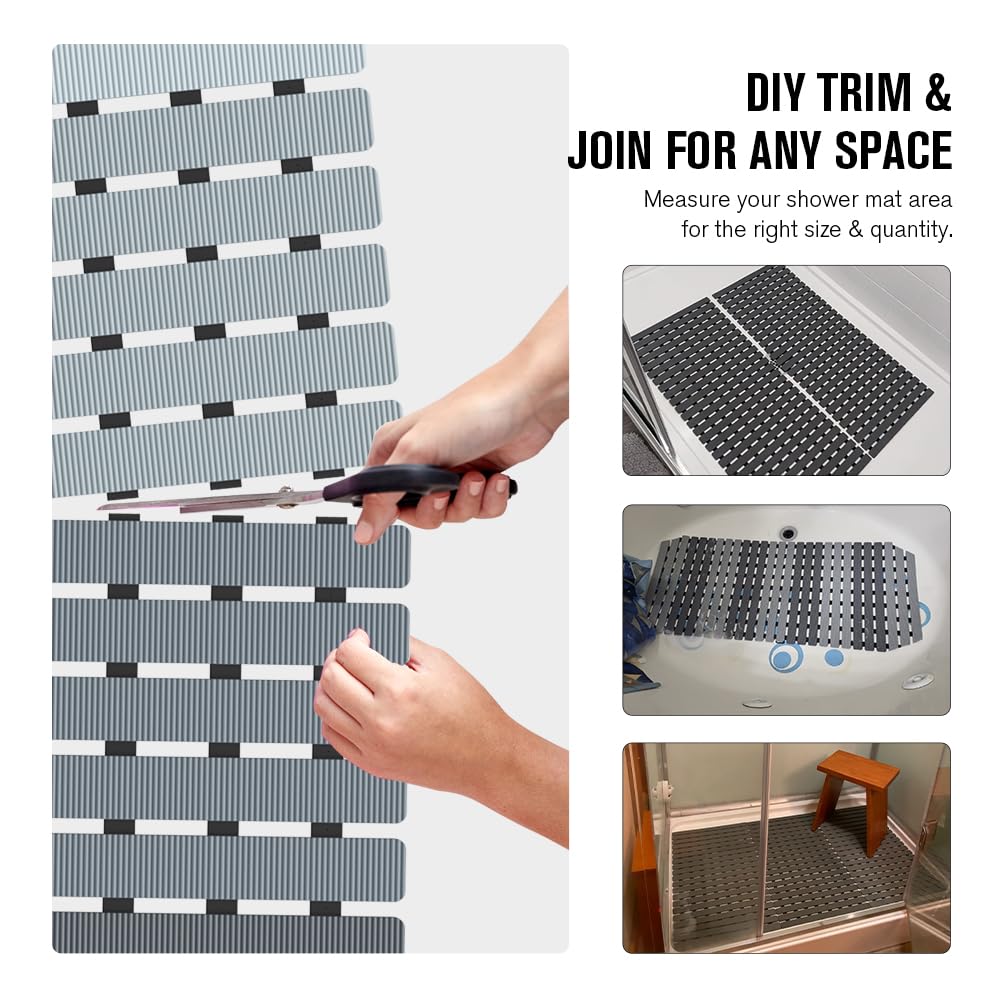 DIY TRIM &
JOIN FOR ANY SPACE

Measure your shower mat area for the right size & quantity.