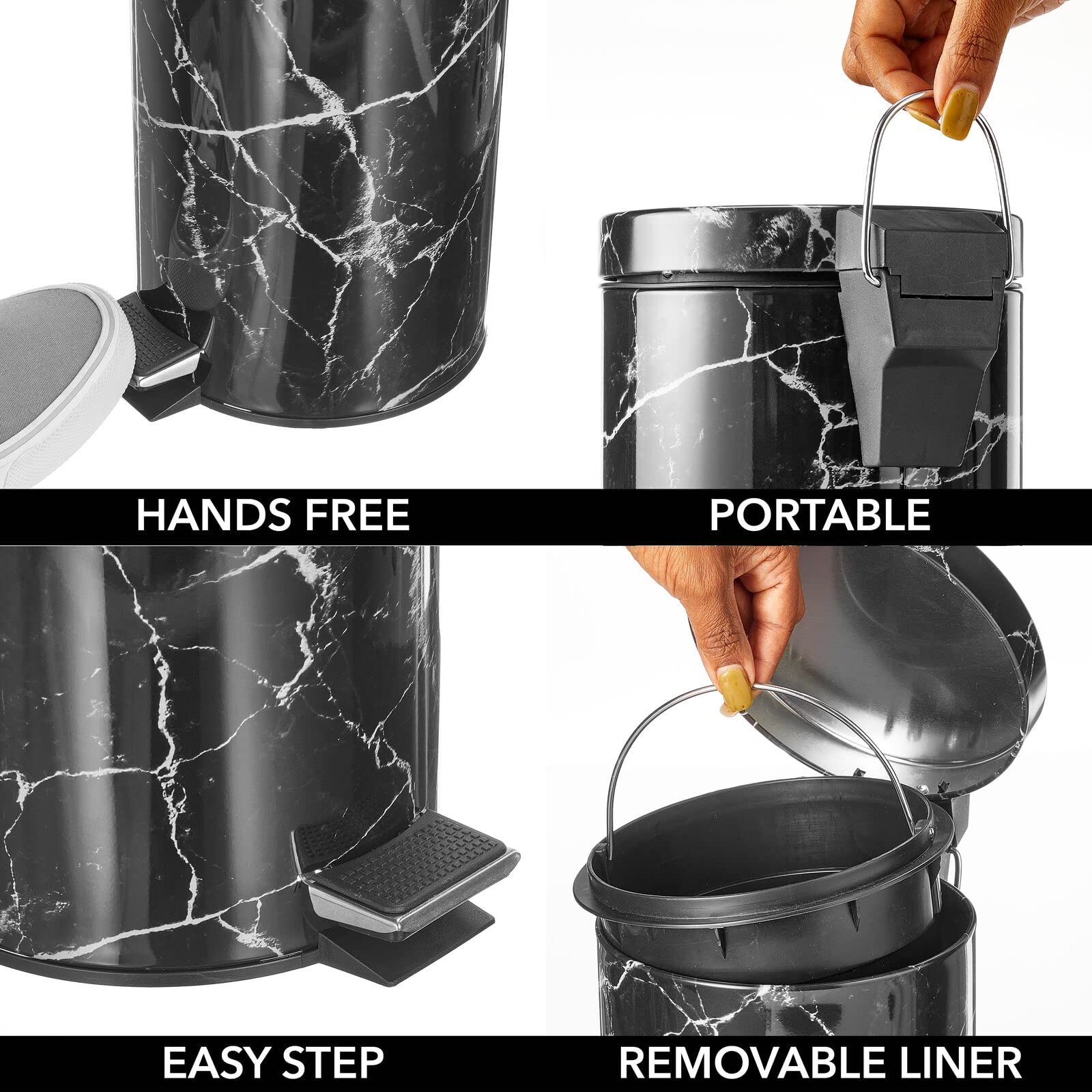 HANDS FREE

PORTABLE

EASY STEP

REMOVABLE LINER