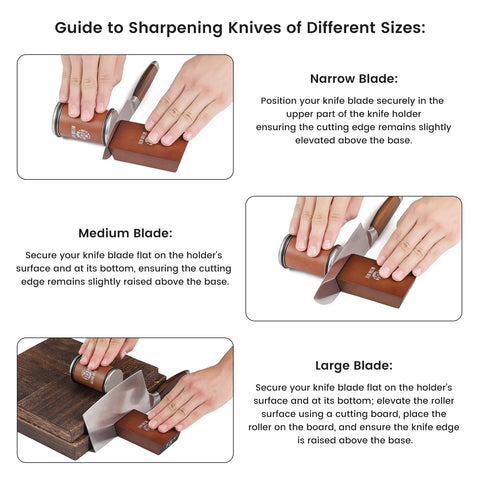 Guide to Sharpening Knives of Different Sizes:

Narrow Blade:

Position your knife blade securely in the upper part of the knife holder ensuring the cutting edge remains slightly elevated above the base.

Medium Blade:

Secure your knife blade flat on the holder's surface and at its bottom, ensuring the cutting edge remains slightly raised above the base.

Large Blade:

Secure your knife blade flat on the holder's surface and at its bottom; elevate the roller surface using a cutting board, place the roller on the board, and ensure the knife edge is raised above the base.