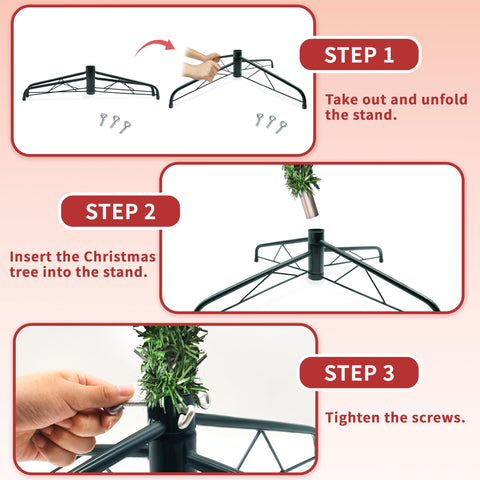 STEP 1

Take out and unfold the stand.

STEP 2

Insert the Christmas tree into the stand.

STEP 3

Tighten the screws.